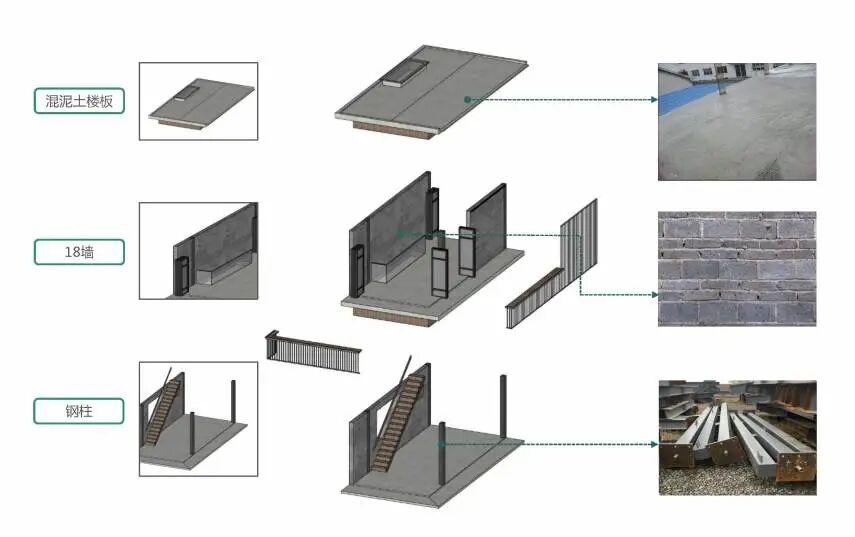 混泥土楼板

18墙

钢柱