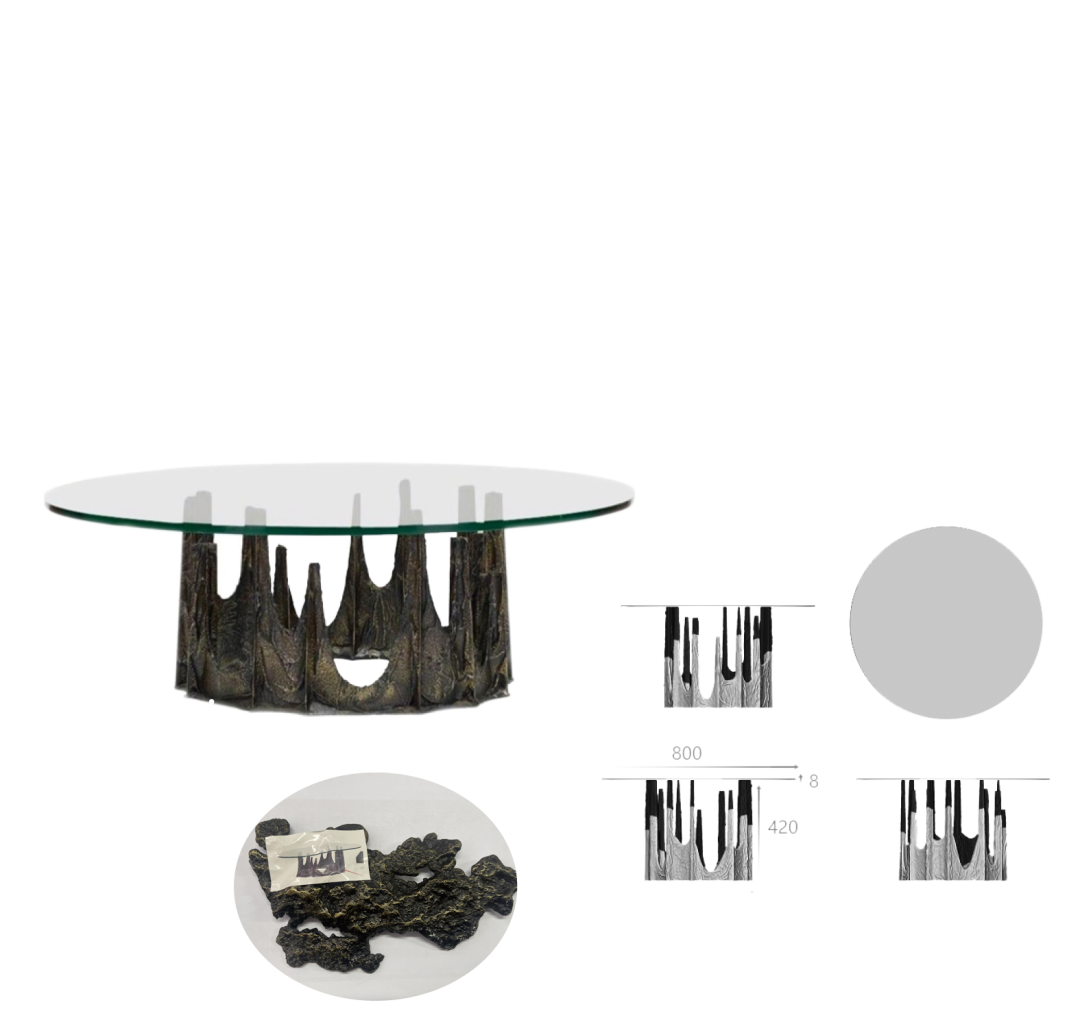 800
8
420