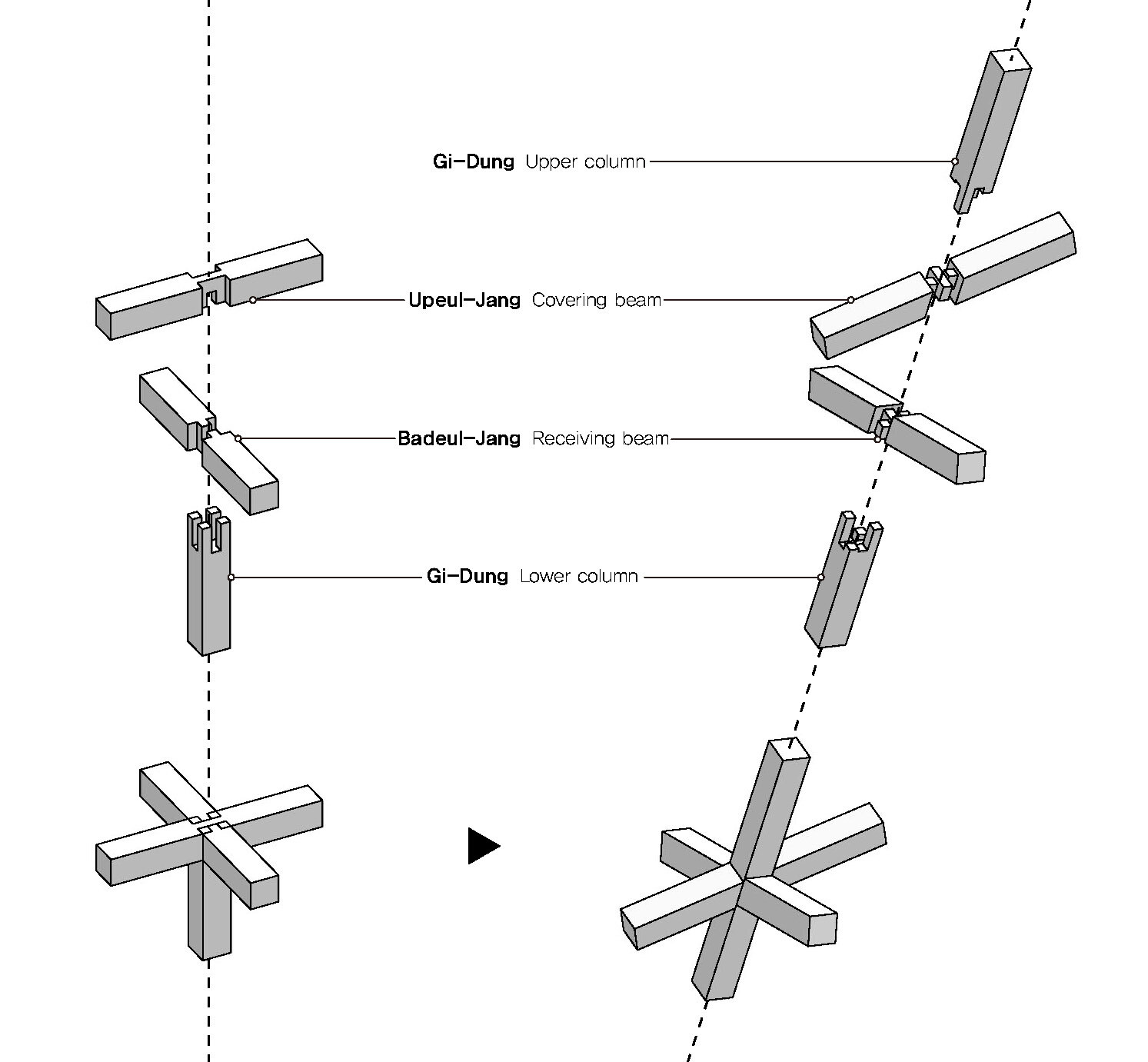 Gi-Dung Upper column

Upeul-Jang Covering beam

Badeul-Jang Receiving beam

Gi-Dung Lower column