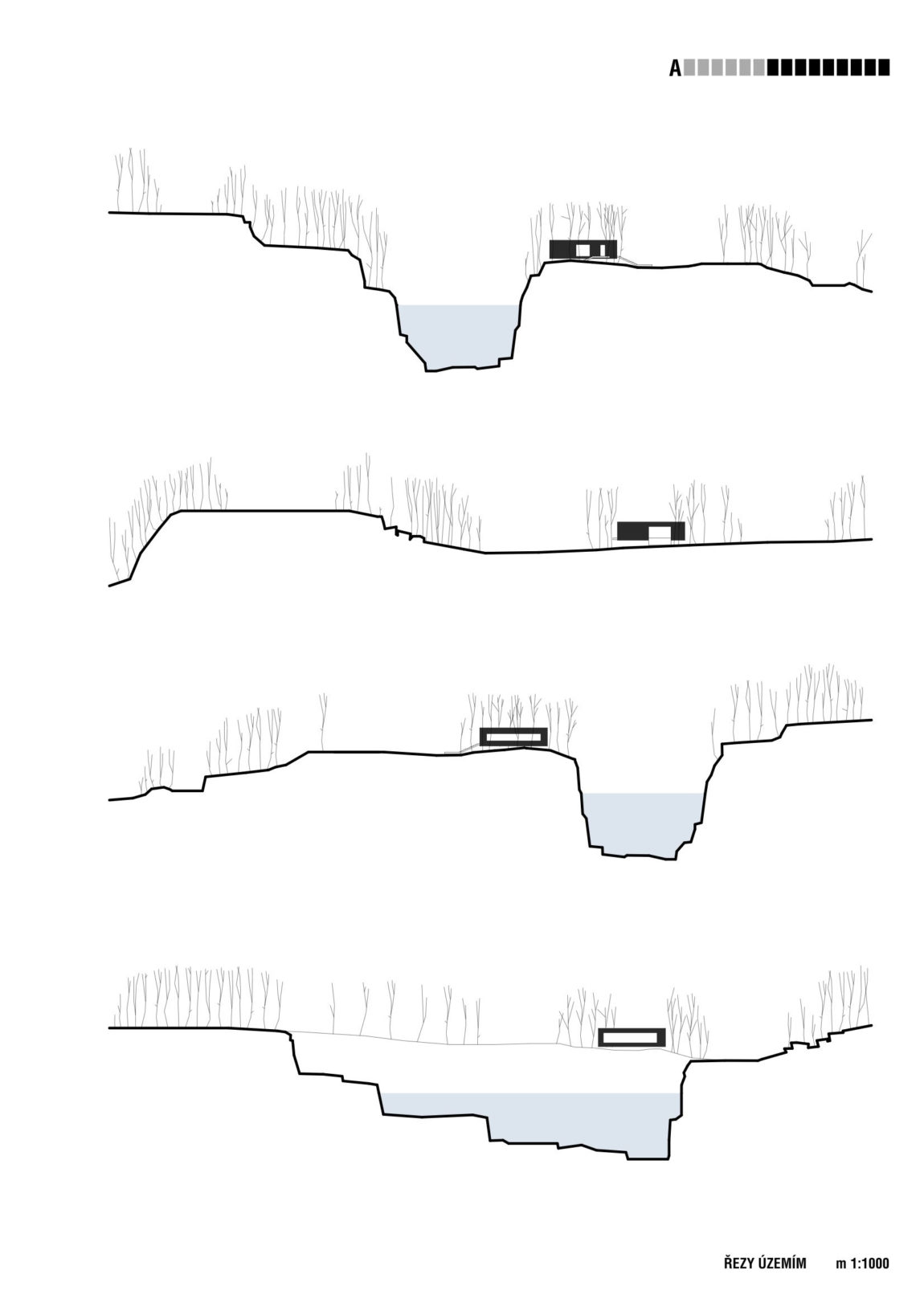 A

ŘEZY ÚZEMÍM m 1:1000