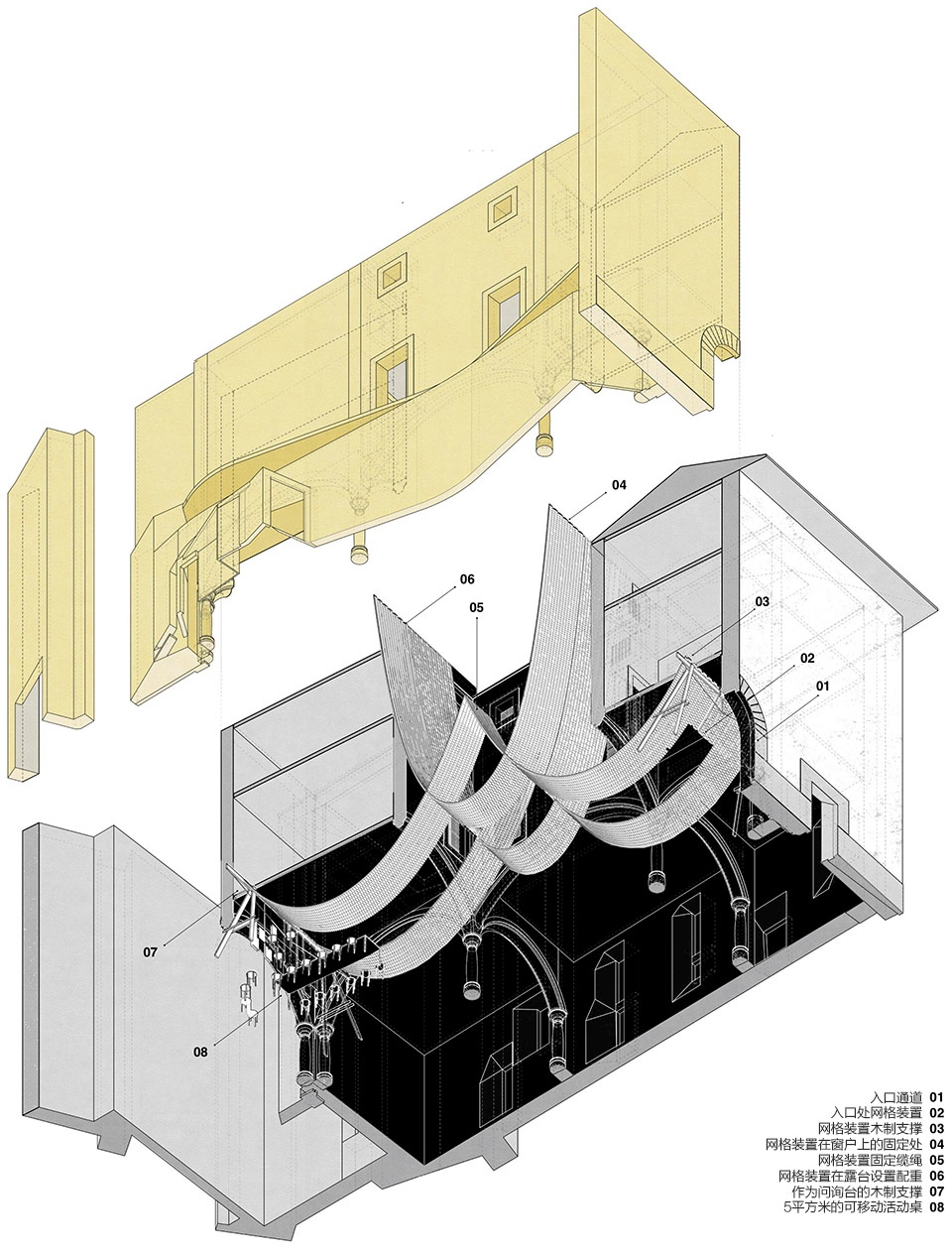 04
06
05
03
02
01
07
08

入口通道 01
入口处网格装置 02
网格装置木制支撑 03
网格装置在窗户上的固定处 04
网格装置固定缆绳 05
网格装置在露台设置配重 06
作为问询台的木制支撑 07
5平方米的可移动活动桌 08