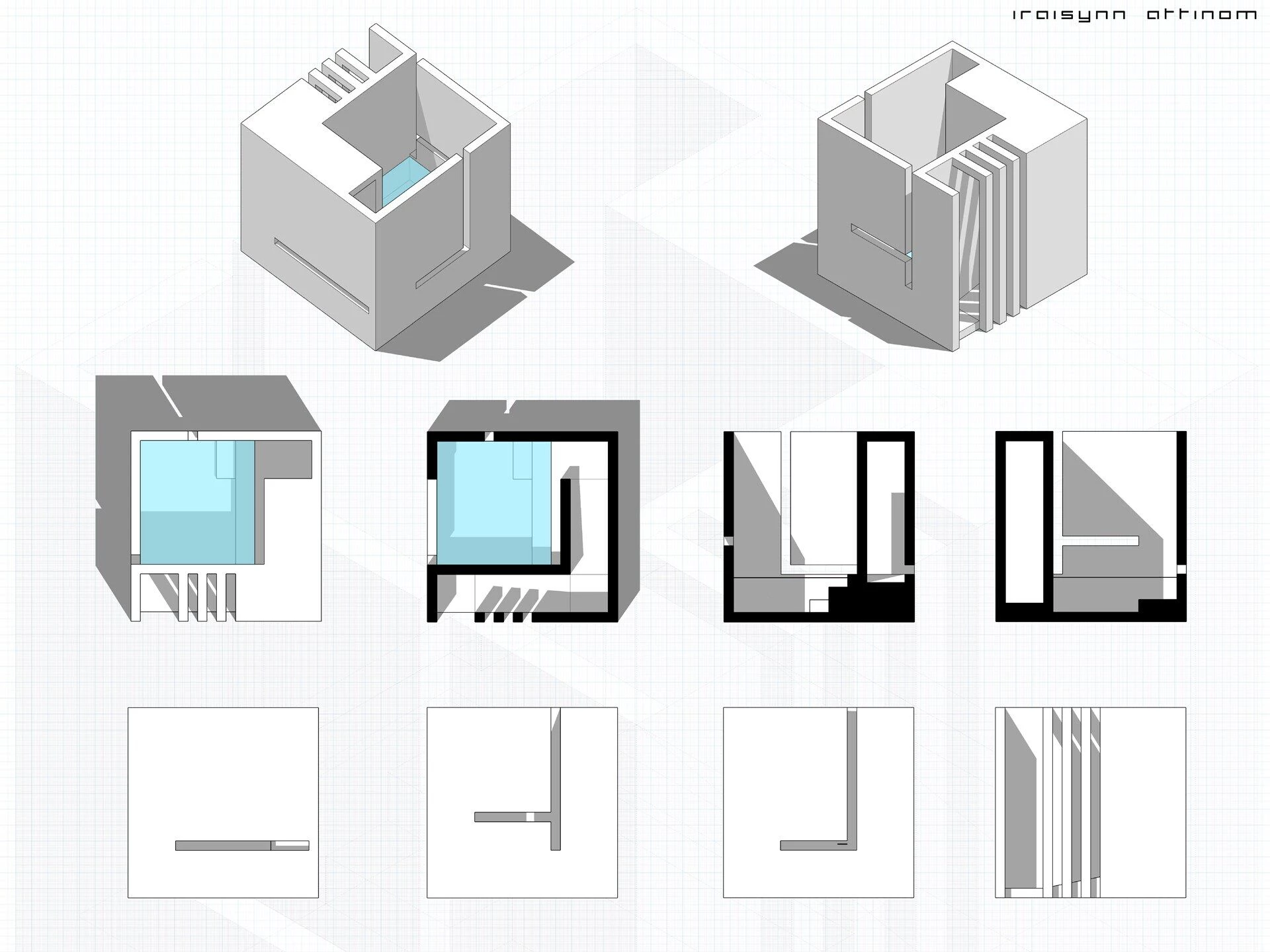 iraisynn attinom