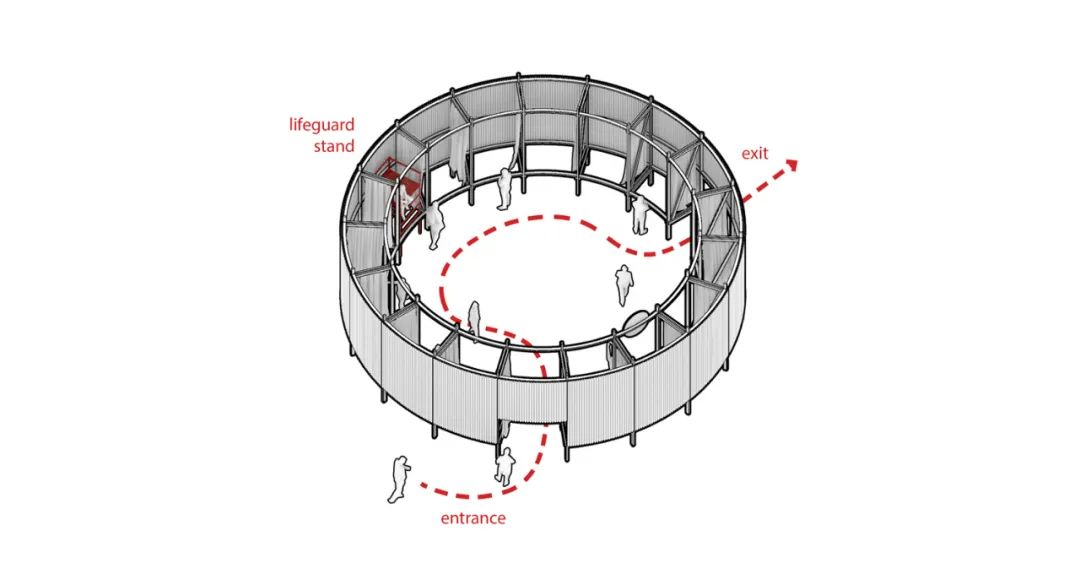 lifeguard stand

exit

entrance