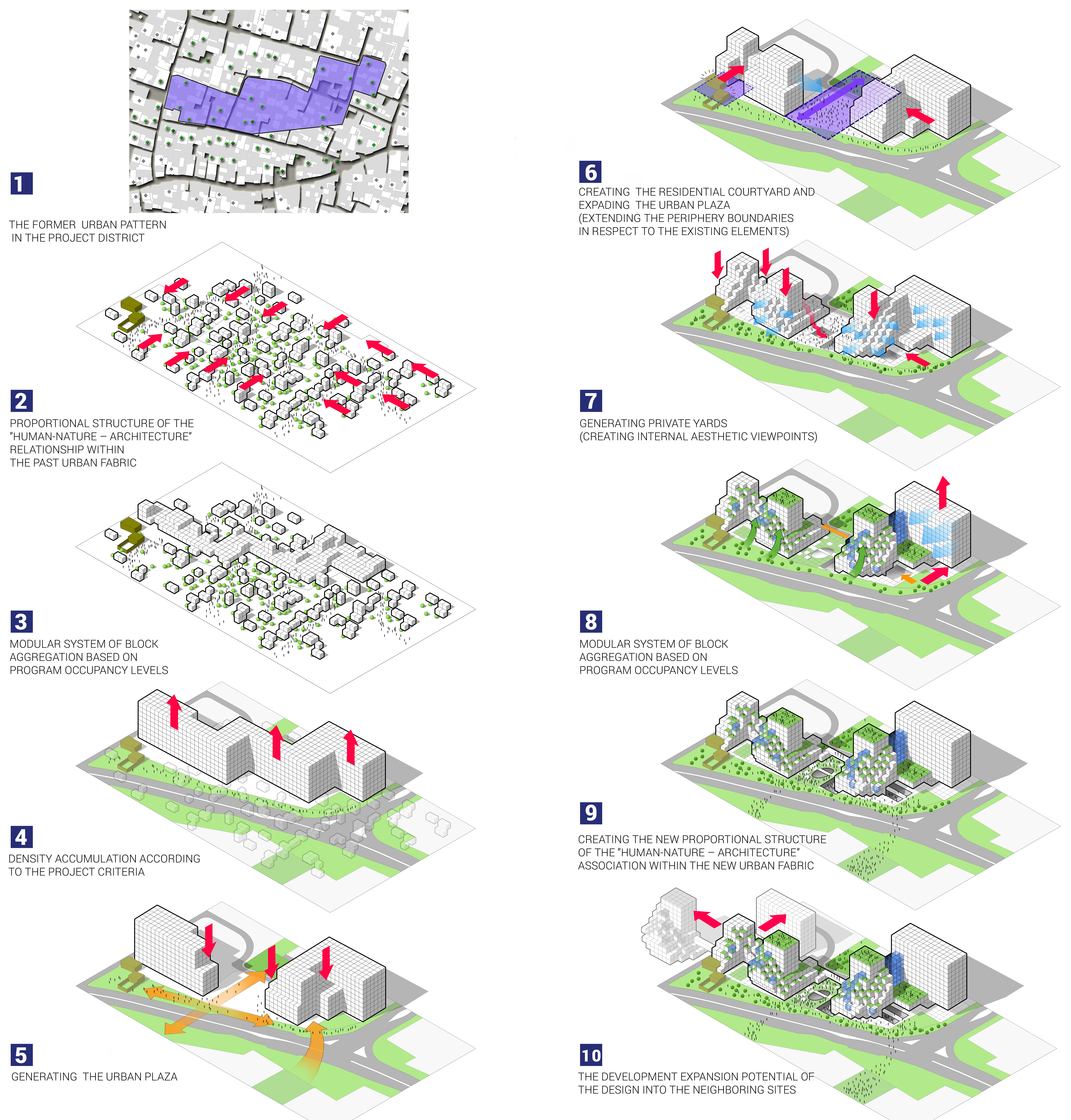 1

THE FORMER URBAN PATTERN IN THE PROJECT DISTRICT

2

PROPORTIONAL STRUCTURE OF THE "HUMAN-NATURE – ARCHITECTURE" RELATIONSHIP WITHIN THE PAST URBAN FABRIC

3

MODULAR SYSTEM OF BLOCK AGGREGATION BASED ON PROGRAM OCCUPANCY LEVELS

4

DENSITY ACCUMULATION ACCORDING TO THE PROJECT CRITERIA

5

GENERATING THE URBAN PLAZA

6

CREATING THE RESIDENTIAL COURTYARD AND EXPADING THE URBAN PLAZA (EXTENDING THE PERIPHERY BOUNDARIES IN RESPECT TO THE EXISTING ELEMENTS)

7

GENERATING PRIVATE YARDS (CREATING INTERNAL AESTHETIC VIEWPOINTS)

8

MODULAR SYSTEM OF BLOCK AGGREGATION BASED ON PROGRAM OCCUPANCY LEVELS

9

CREATING THE NEW PROPORTIONAL STRUCTURE OF THE "HUMAN-NATURE – ARCHITECTURE" ASSOCIATION WITHIN THE NEW URBAN FABRIC

10

THE DEVELOPMENT EXPANSION POTENTIAL OF THE DESIGN INTO THE NEIGHBORING SITES