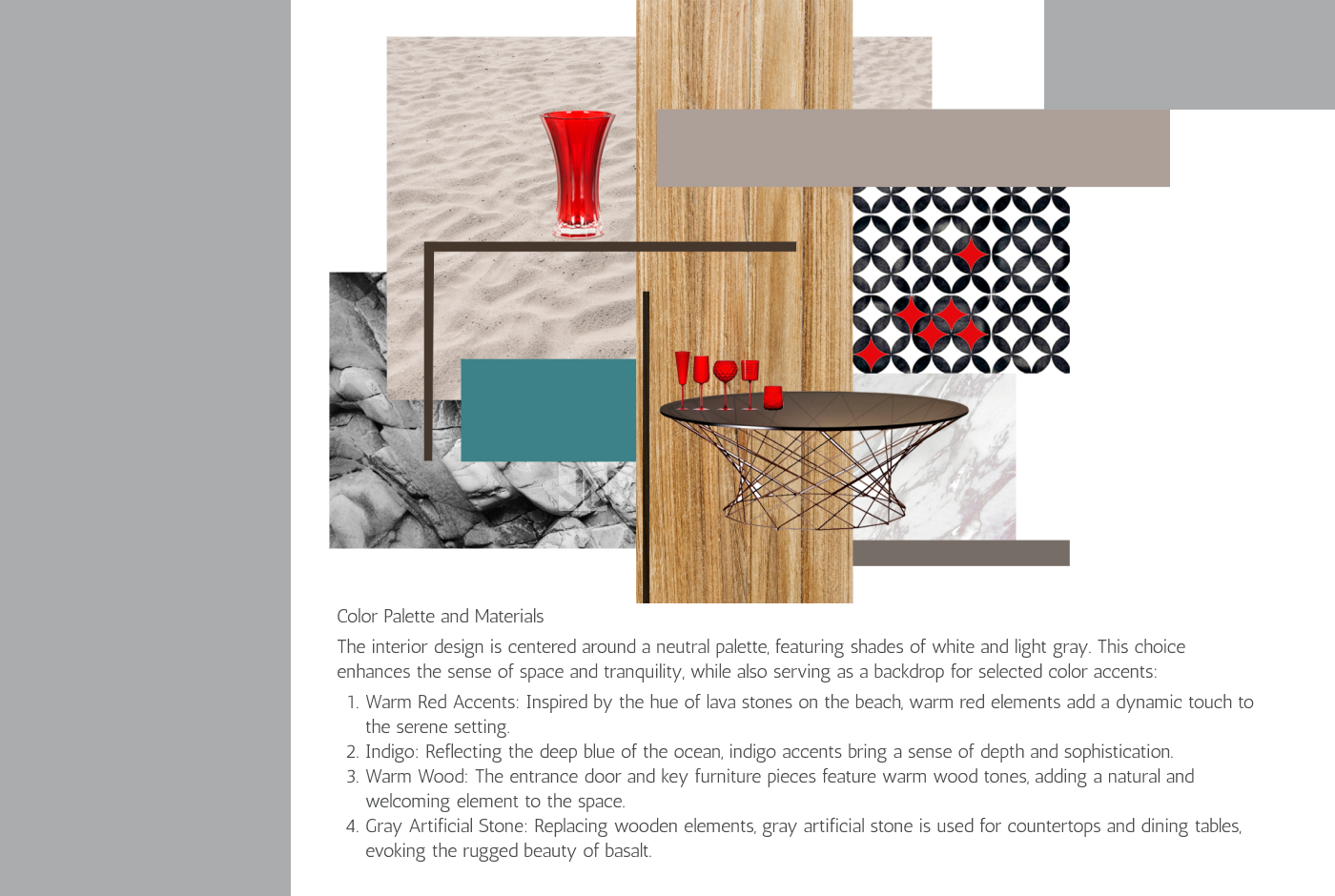 Color Palette and Materials

The interior design is centered around a neutral palette, featuring shades of white and light gray. This choice enhances the sense of space and tranquility, while also serving as a backdrop for selected color accents:

1. Warm Red Accents: Inspired by the hue of lava stones on the beach, warm red elements add a dynamic touch to the serene setting.
2. Indigo: Reflecting the deep blue of the ocean, indigo accents bring a sense of depth and sophistication.
3. Warm Wood: The entrance door and key furniture pieces feature warm wood tones, adding a natural and welcoming element to the space.
4. Gray Artificial Stone: Replacing wooden elements, gray artificial stone is used for countertops and dining tables, evoking the rugged beauty of basalt.