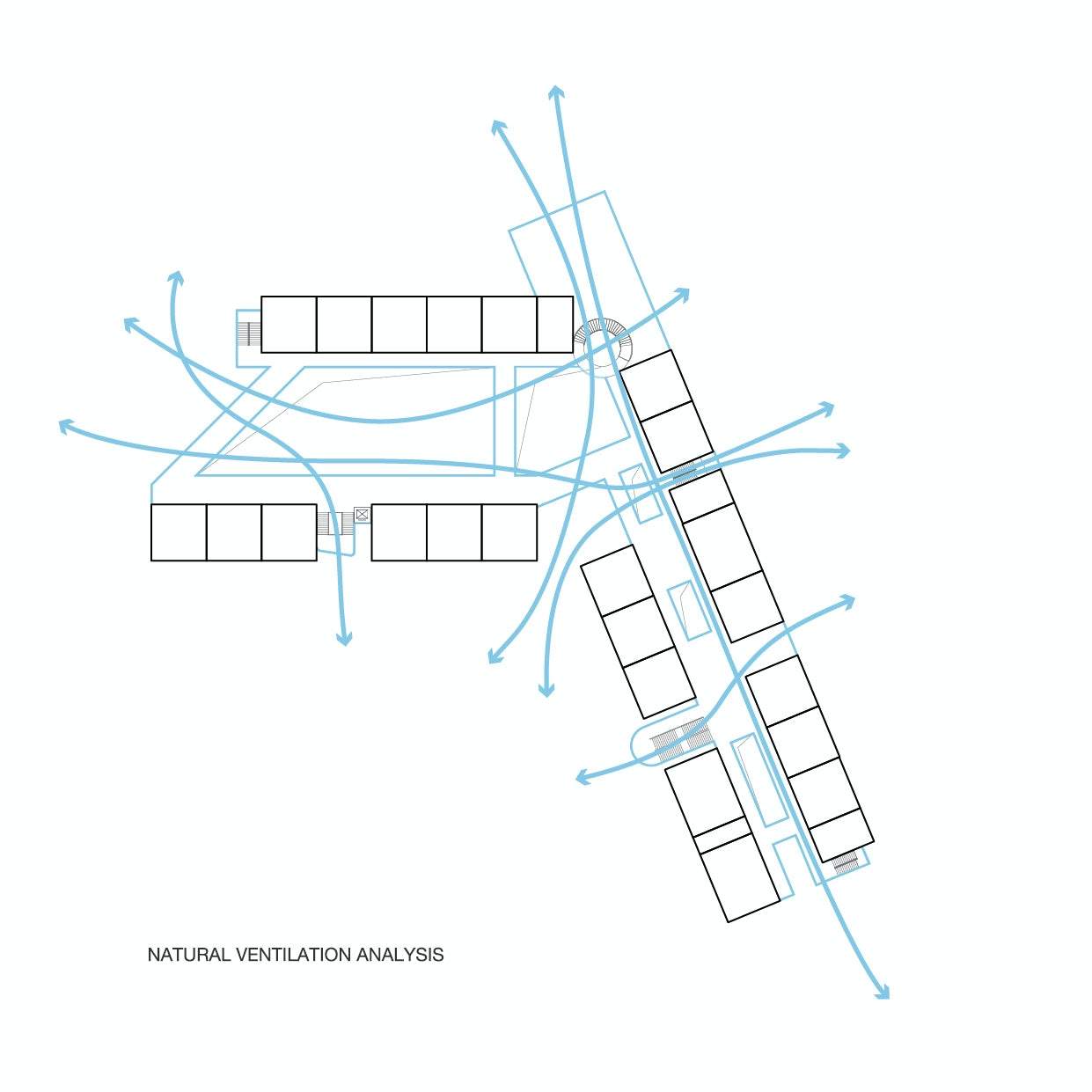 NATURAL VENTILATION ANALYSIS