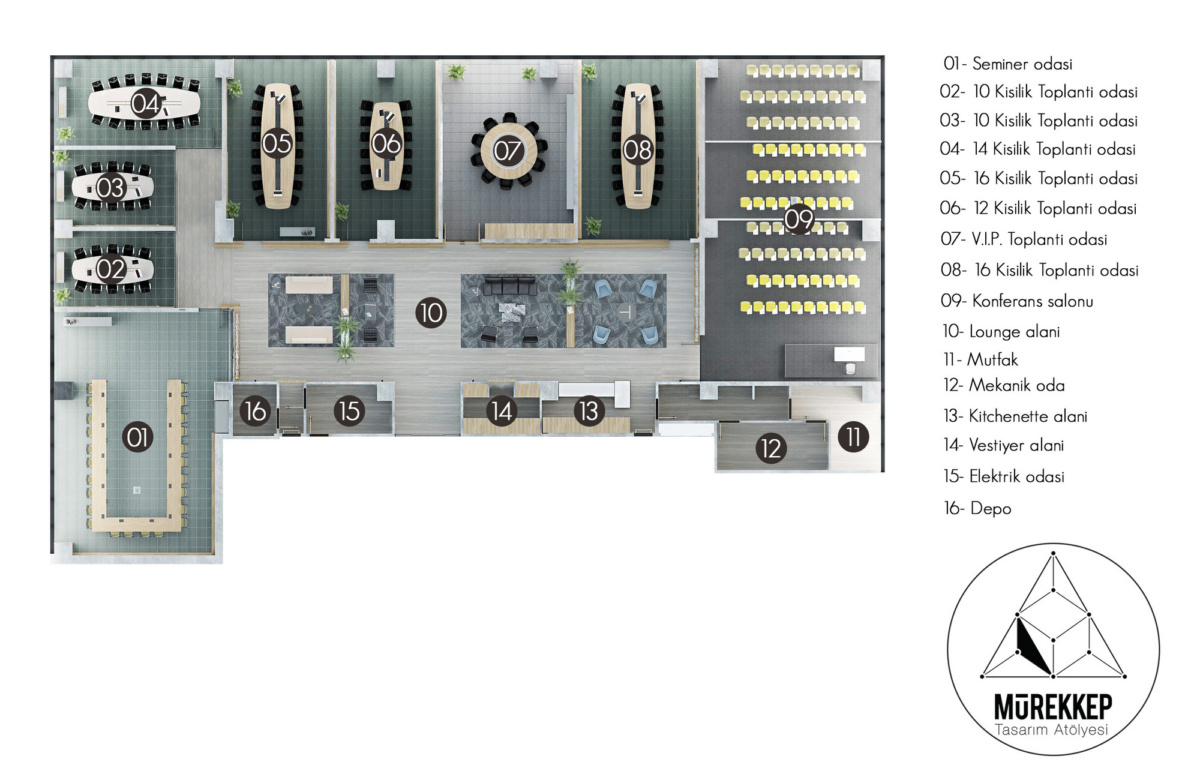 04
05
06
07
08
03
09
02
10
01
16
15
14
13
12
11

01- Seminer odasi
02- 10 Kisilik Toplanti odasi
03- 10 Kisilik Toplanti odasi
04- 14 Kisilik Toplanti odasi
05- 16 Kisilik Toplanti odasi
06- 12 Kisilik Toplanti odasi
07- V.I.P. Toplanti odasi
08- 16 Kisilik Toplanti odasi
09- Konferans salonu
10- Lounge alani
11- Mutfak
12- Mekanik oda
13- Kitchenette alani
14- Vestiyer alani
15- Elektrik odasi
16- Depo

MŪREKKEP
Tasarım Atölyesi