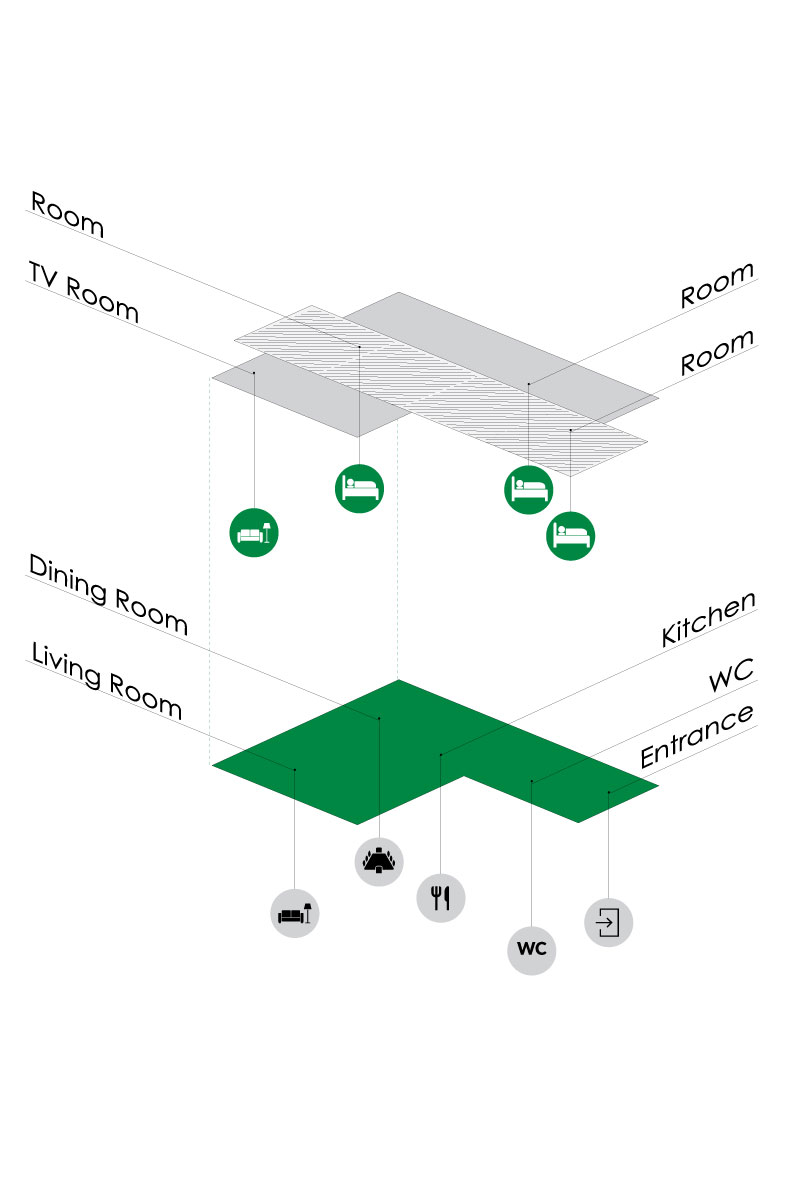 Room

TV Room

Room

Room

Dining Room

Living Room

Kitchen

WC

Entrance

WC