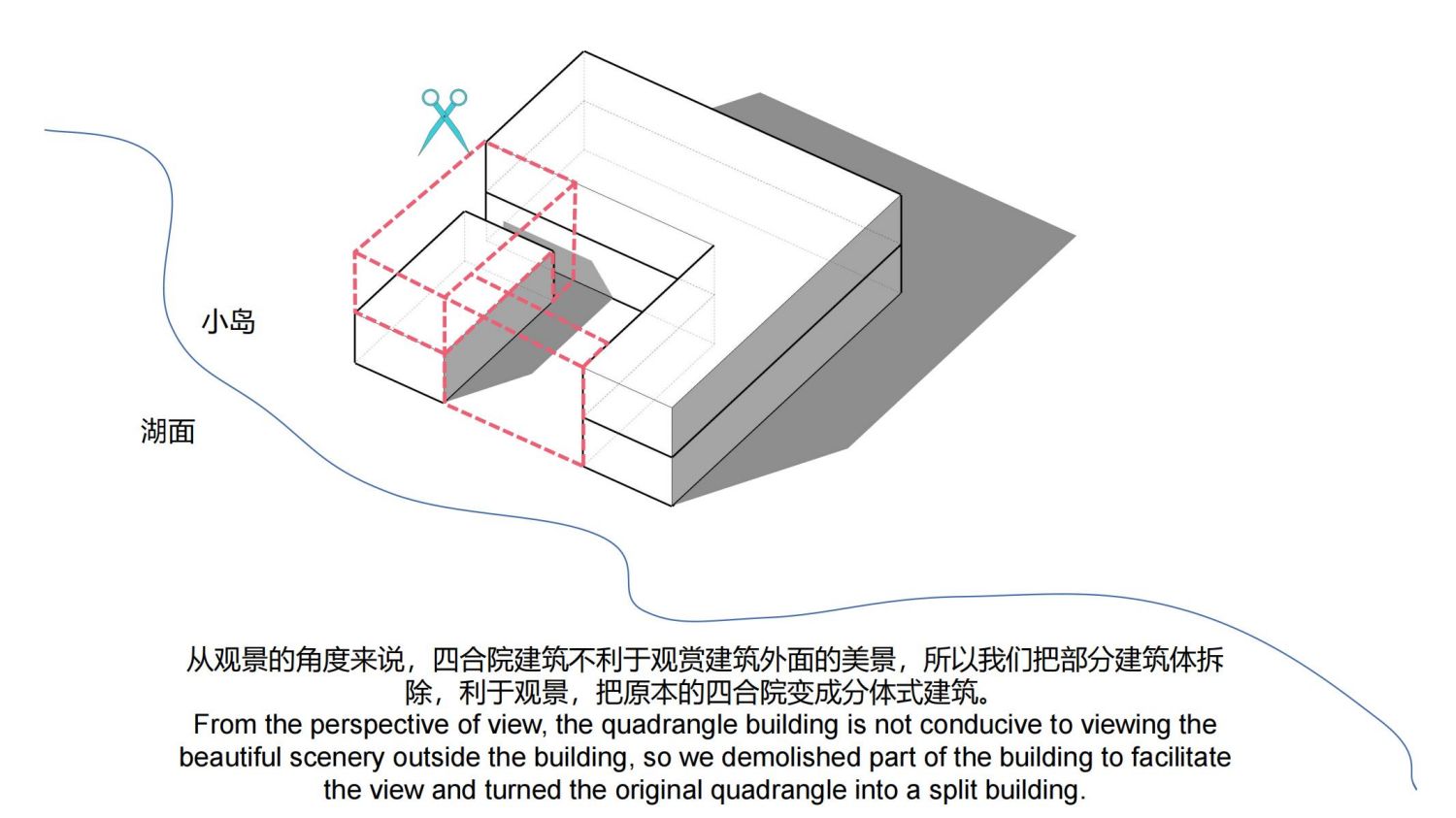 小岛

湖面

从观景的角度来说，四合院建筑不利于观赏建筑外面的美景，所以我们把部分建筑体拆除，利于观景，把原本的四合院变成分体式建筑。
From the perspective of view, the quadrangle building is not conducive to viewing the beautiful scenery outside the building, so we demolished part of the building to facilitate the view and turned the original quadrangle into a split building.