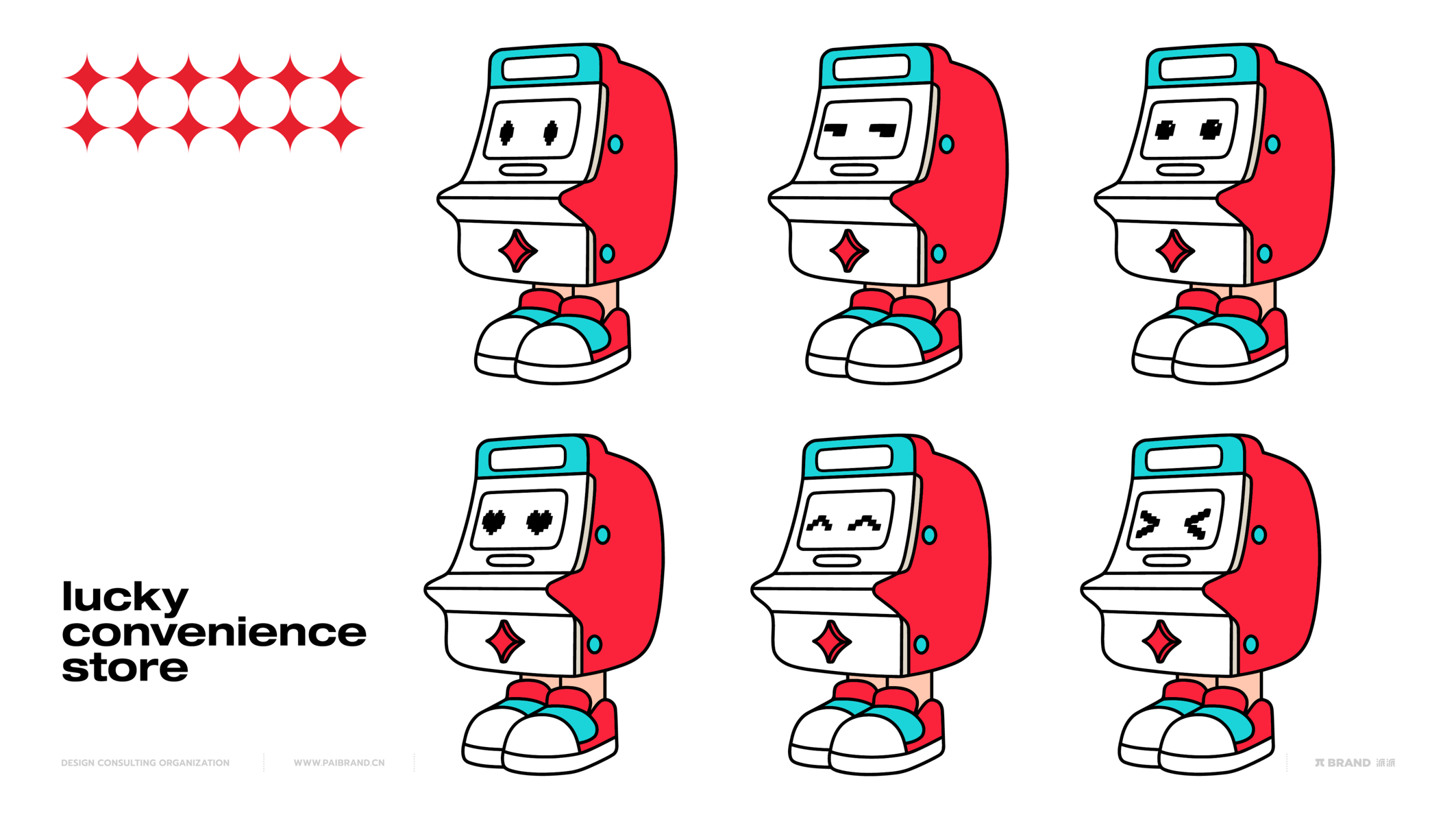 lucky convenience store

DESIGN CONSULTING ORGANIZATION

WWW.PAIBRAND.CN

π BRAND 派派