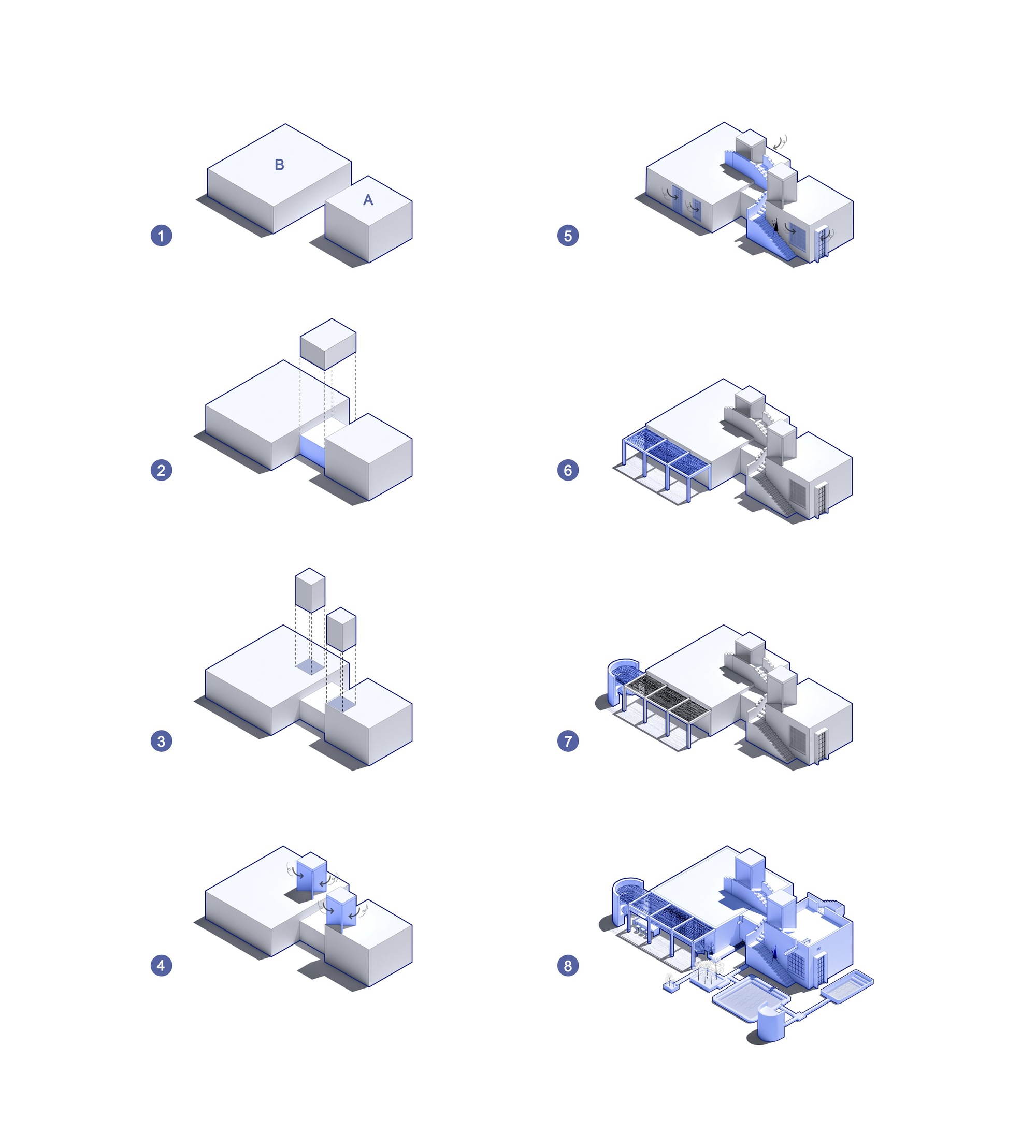 B
A
1
2
3
4
5
6
7
8