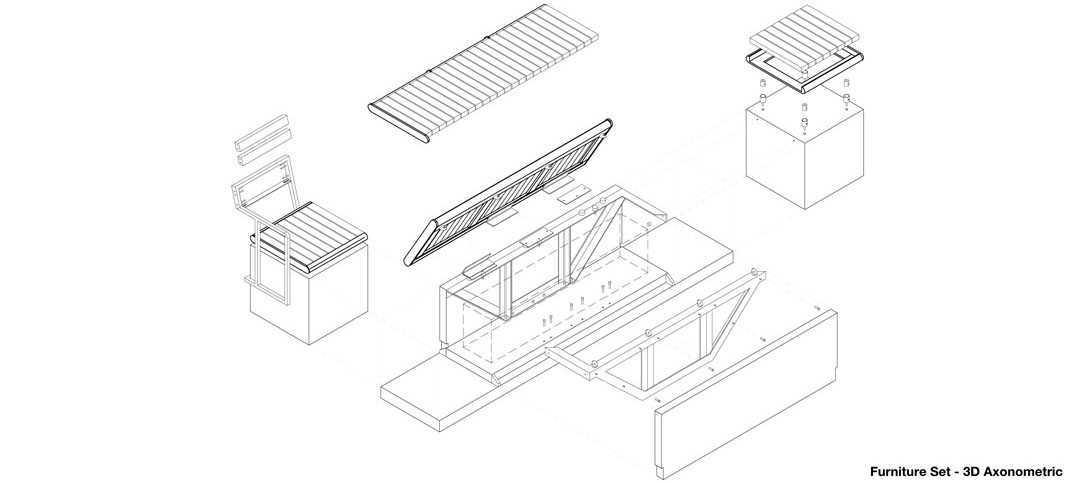 Furniture Set - 3D Axonometric