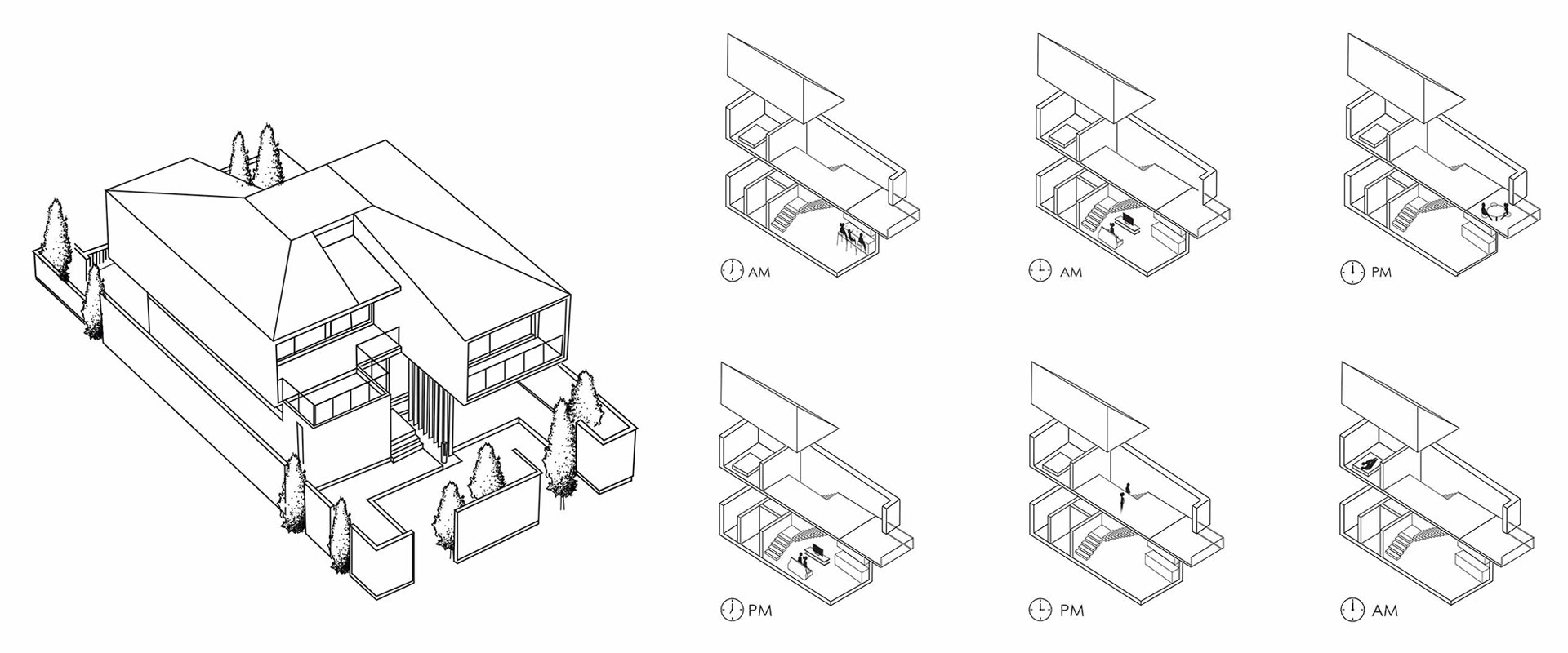 AM

AM

PM

PM

PM

AM