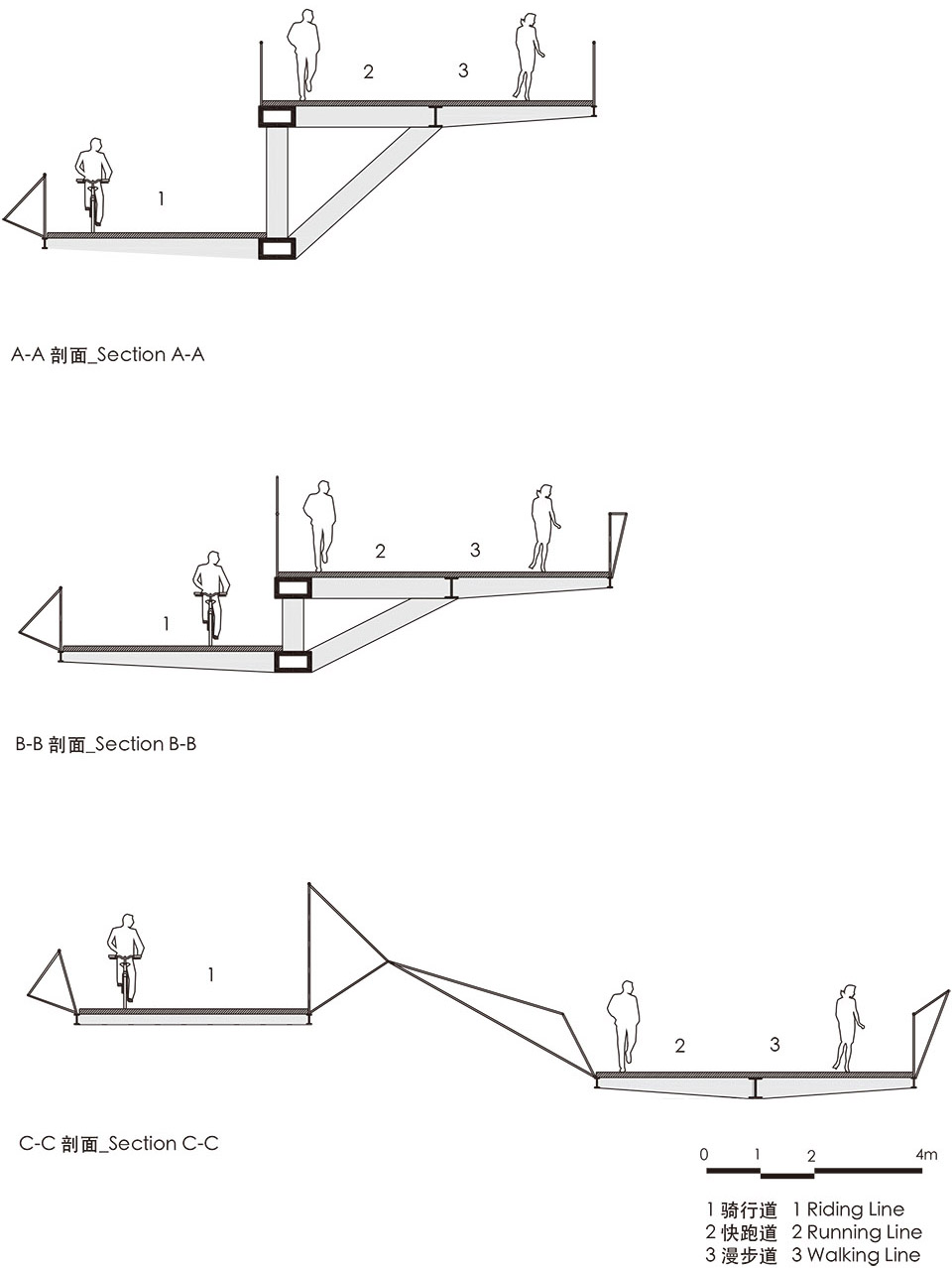 2
3
1
A-A 剖面_Section A-A

2
3
1
B-B 剖面_Section B-B

1
2
3
C-C 剖面_Section C-C

0
1
2
4m

1 骑行道 1 Riding Line
2 快跑道 2 Running Line
3 漫步道 3 Walking Line