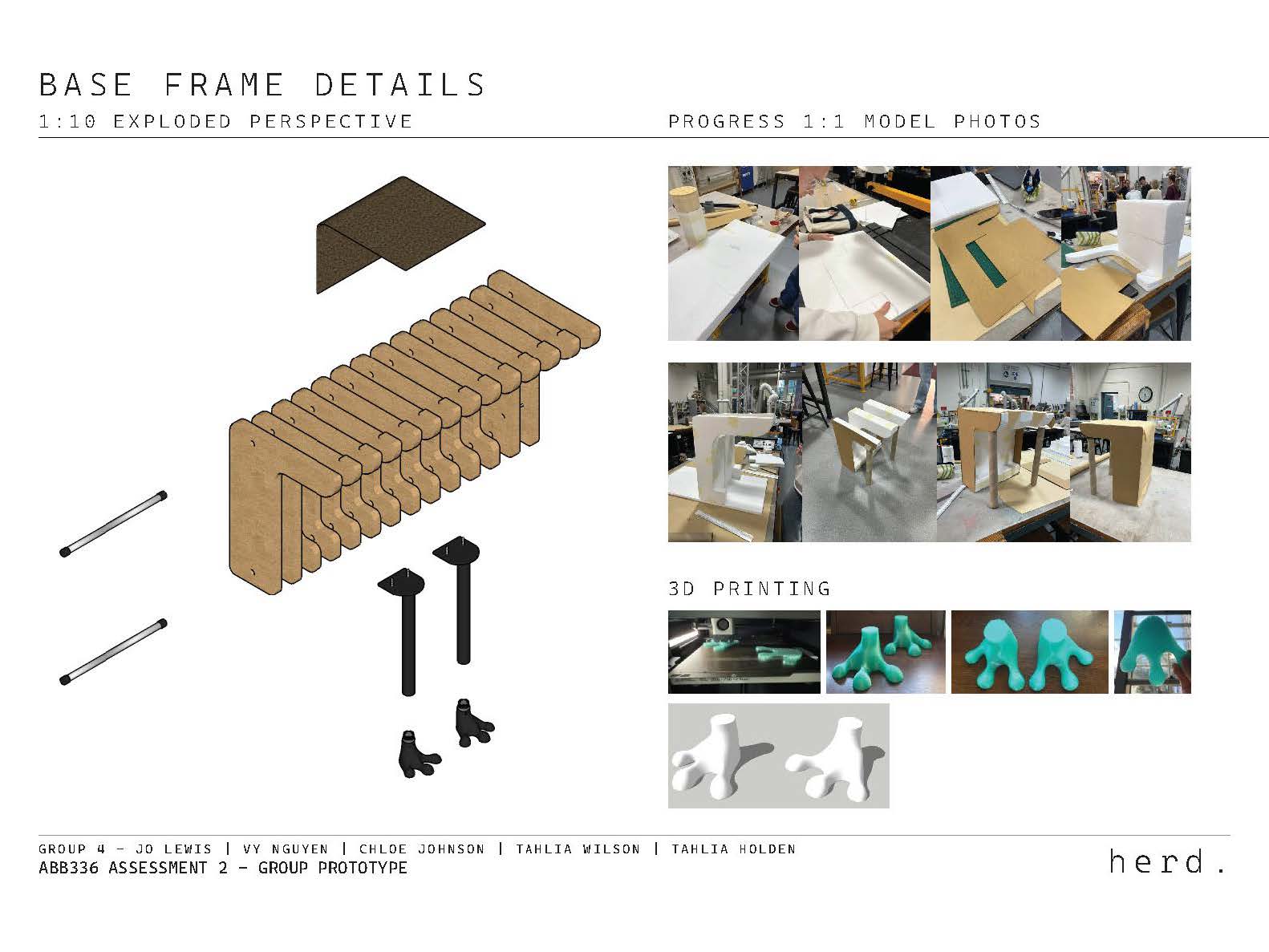 BASE FRAME DETAILS
1:10 EXPLODED PERSPECTIVE

PROGRESS 1:1 MODEL PHOTOS

3D PRINTING

GROUP 4 - JO LEWIS | VY NGUYEN | CHLOE JOHNSON | TAHLIA WILSON | TAHLIA HOLDEN
ABB336 ASSESSMENT 2 - GROUP PROTOTYPE

herd.