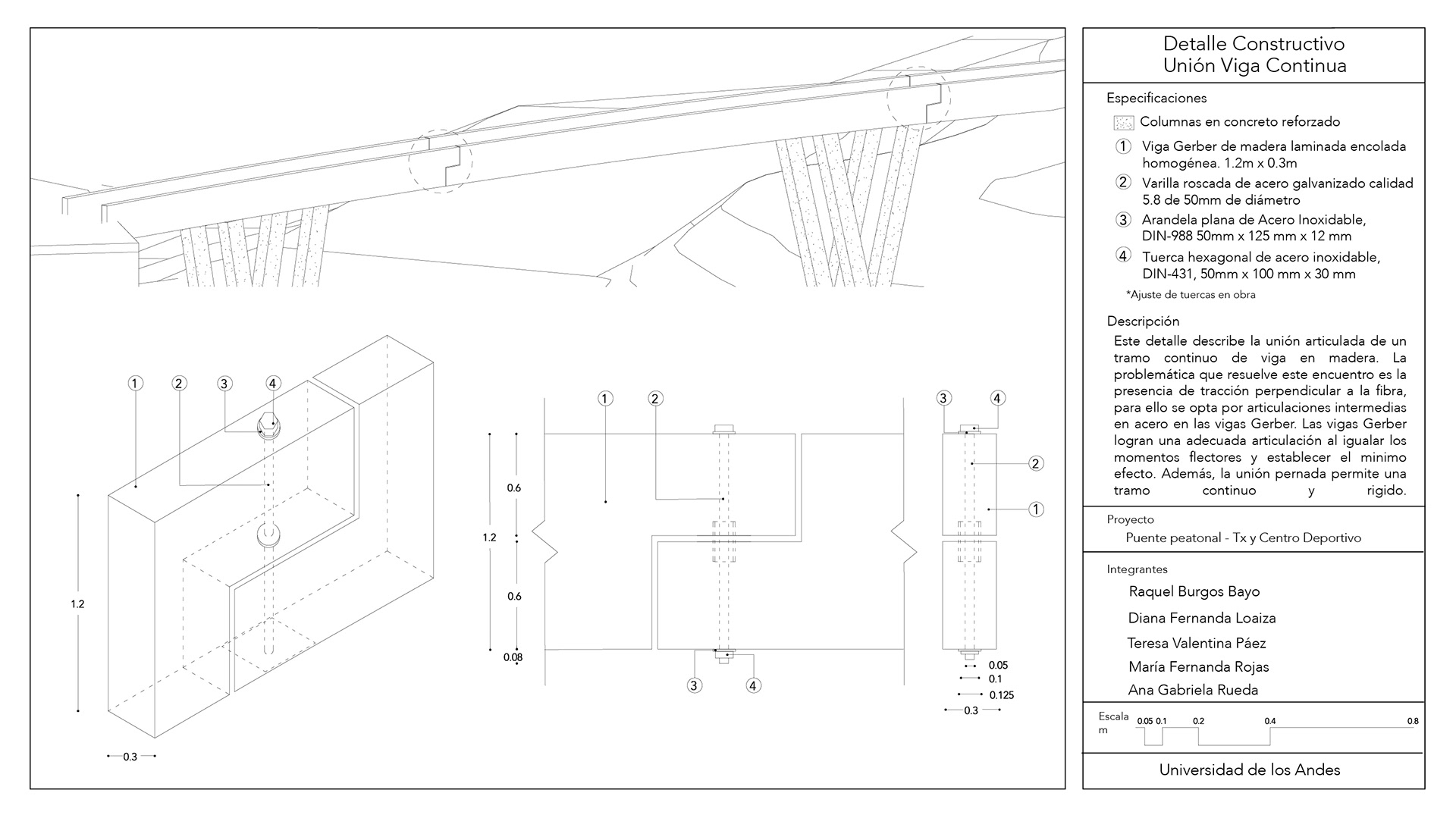 1 2 3 4

1.2

0.3

1 2

0.6

1.2

0.6

0.08

3 4

3 4

2

1

0.05
0.1
0.125
0.3

Detalle Constructivo
Unión Viga Continua

Especificaciones

Columnas en concreto reforzado

1 Viga Gerber de madera laminada encolada homogénea. 1.2m x 0.3m

2 Varilla roscada de acero galvanizado calidad 5.8 de 50mm de diámetro

3 Arandela plana de Acero Inoxidable, DIN-988 50mm x 125 mm x 12 mm

4 Tuerca hexagonal de acero inoxidable, DIN-431, 50mm x 100 mm x 30 mm

*Ajuste de tuercas en obra

Descripción

Este detalle describe la unión articulada de un tramo continuo de viga en madera. La problemática que resuelve este encuentro es la presencia de tracción perpendicular a la fibra, para ello se opta por articulaciones intermedias en acero en las vigas Gerber. Las vigas Gerber logran una adecuada articulación al igualar los momentos flectores y establecer el minimo efecto. Además, la unión pernada permite una tramo continuo y rigido.

Proyecto

Puente peatonal - Tx y Centro Deportivo

Integrantes

Raquel Burgos Bayo

Diana Fernanda Loaiza

Teresa Valentina Páez

María Fernanda Rojas

Ana Gabriela Rueda

Escala m

0.05 0.1 0.2 0.4 0.8

Universidad de los Andes