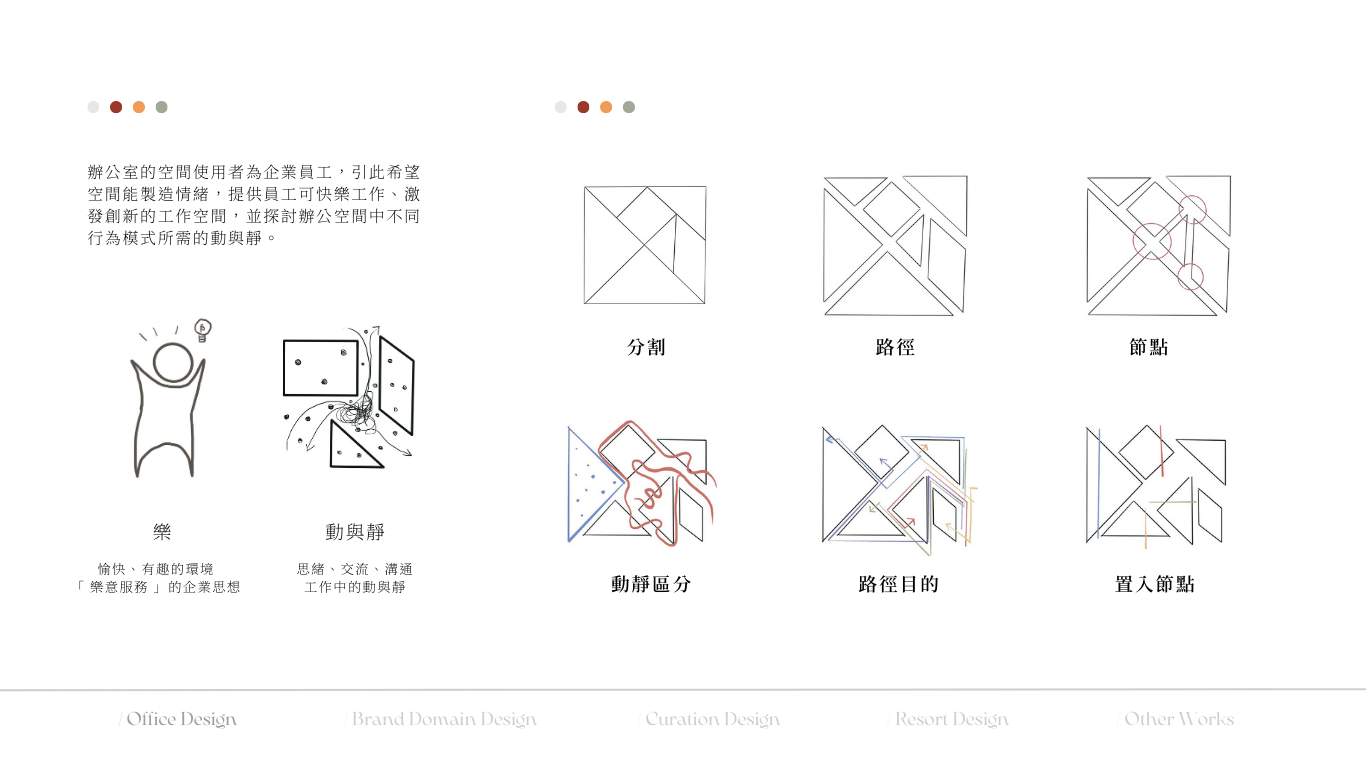 辦公室的空間使用者為企業員工，引此希望空間能製造情緒，提供員工可快樂工作、激發創新的工作空間，並探討辦公空間中不同行為模式所需的動與靜。

樂

愉快、有趣的環境
「 樂意服務 」的企業思想

動與靜

思緒、交流、溝通
工作中的動與靜

分割

路徑

節點

動靜區分

路徑目的

置入節點

/ Office Design

/ Brand Domain Design

/ Curation Design

/ Resort Design

/ Other Works