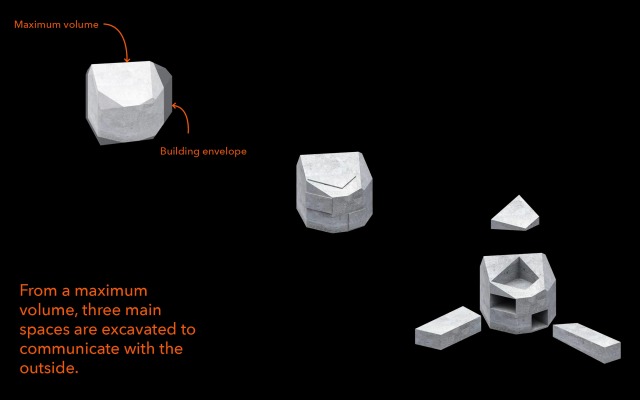 Maximum volume

Building envelope

From a maximum volume, three main spaces are excavated to communicate with the outside.