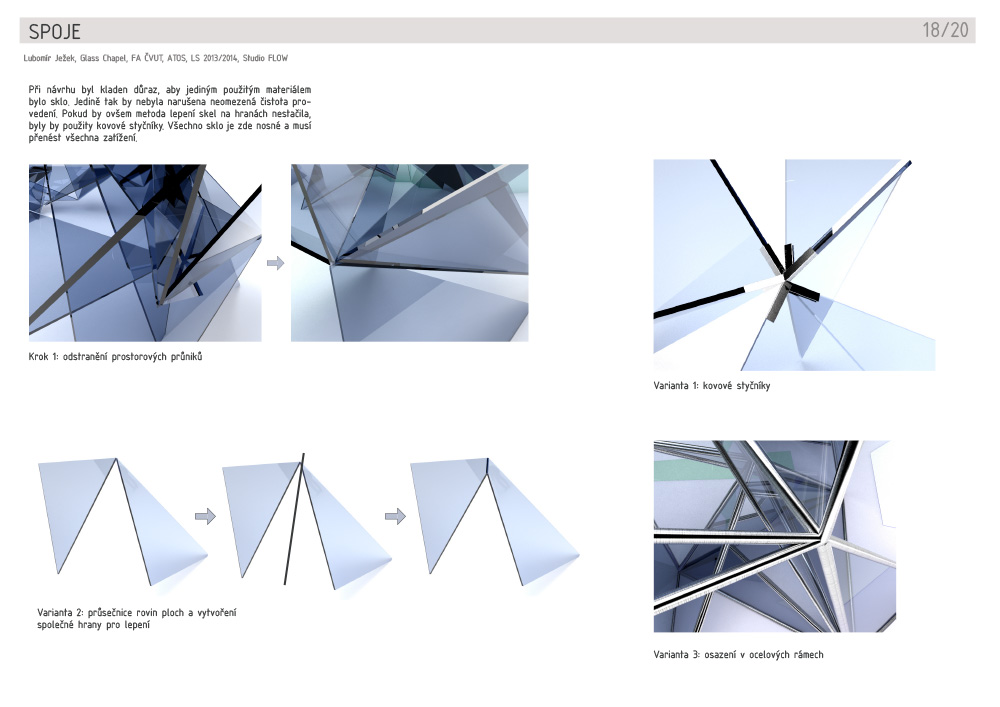 SPOJE

18/20

Lubomír Ježek, Glass Chapel, FA ČVUT, ATOS, LS 2013/2014, Studio FLOW

Při návrhu byl kladen důraz, aby jediným použitým materiálem bylo sklo. Jedině tak by nebyla narušena neomezená čistota provedení. Pokud by ovšem metoda lepení skel na hranách nestačila, byly by použity kovové styčníky. Všechno sklo je zde nosné a musí přenést všechna zatížení.

Krok 1: odstranění prostorových průniků

Varianta 1: kovové styčníky

Varianta 2: průsečnice rovin ploch a vytvoření společné hrany pro lepení

Varianta 3: osazení v ocelových rámech