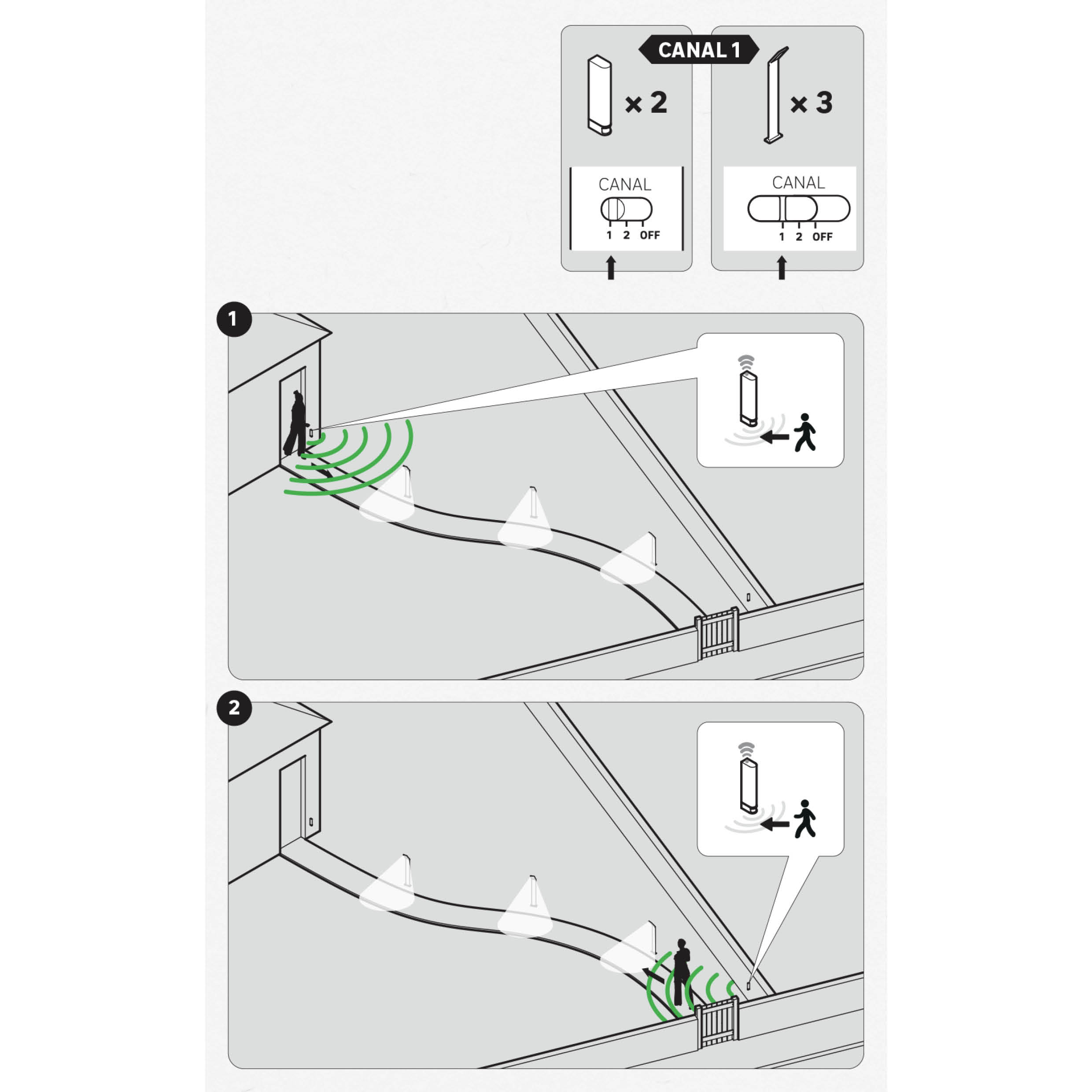 CANAL 1

× 2

× 3

CANAL
1 2 OFF

CANAL
1 2 OFF

1

2