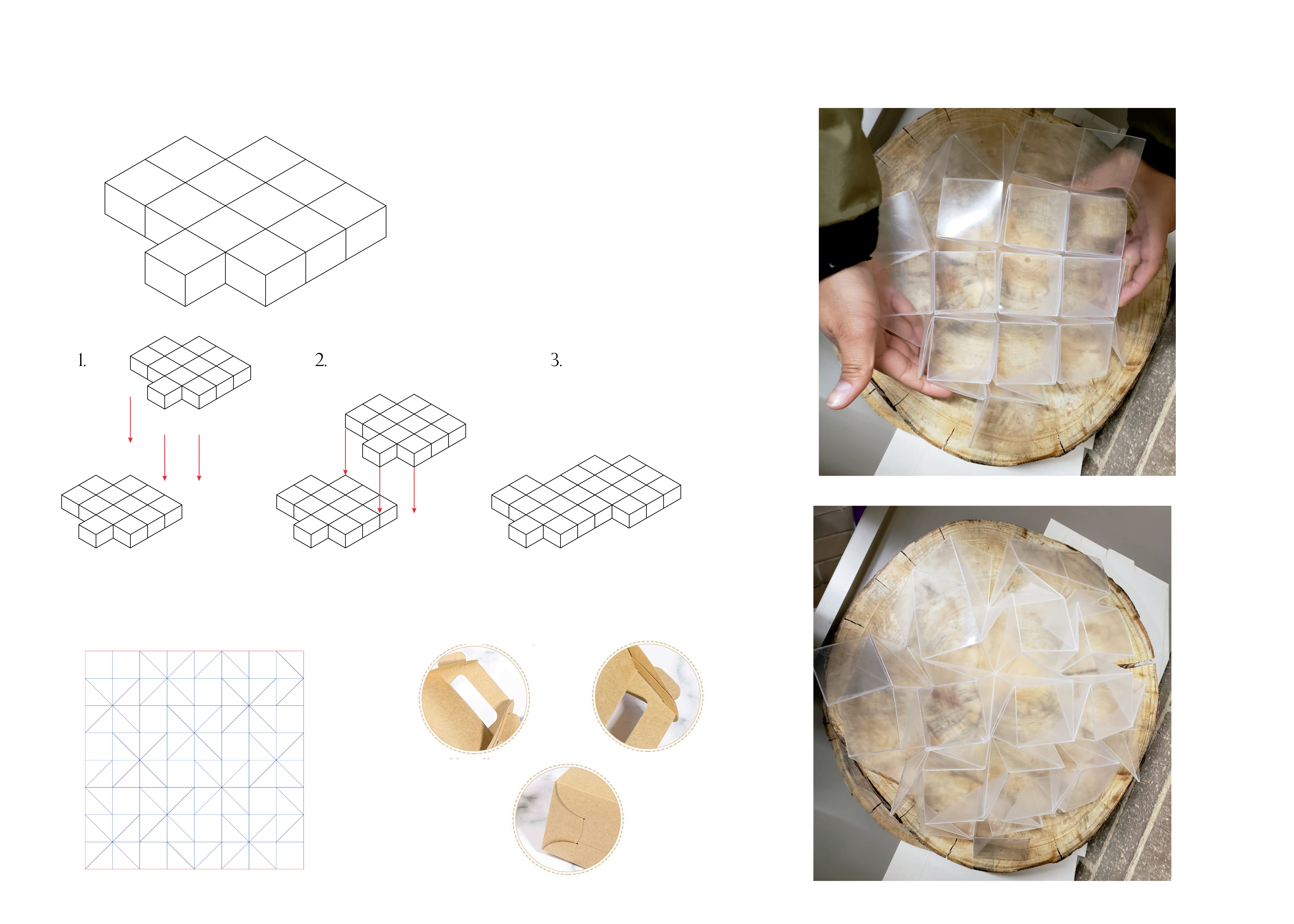 1.

2.

3.