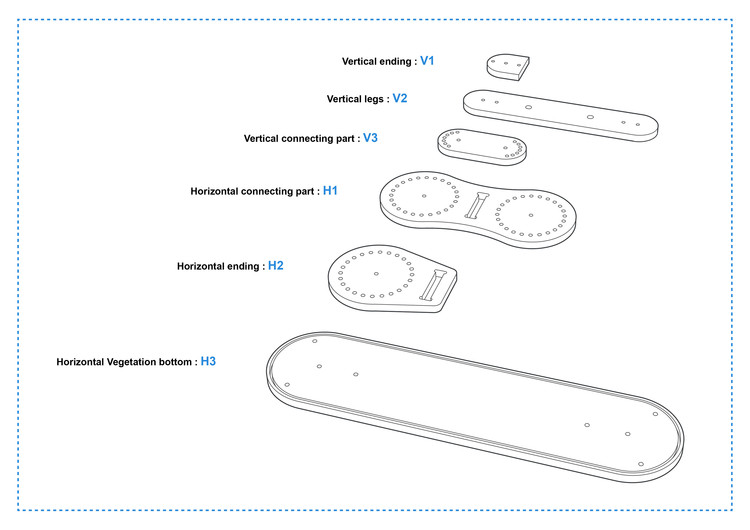 Vertical ending : V1

Vertical legs : V2

Vertical connecting part : V3

Horizontal connecting part : H1

Horizontal ending : H2

Horizontal Vegetation bottom : H3