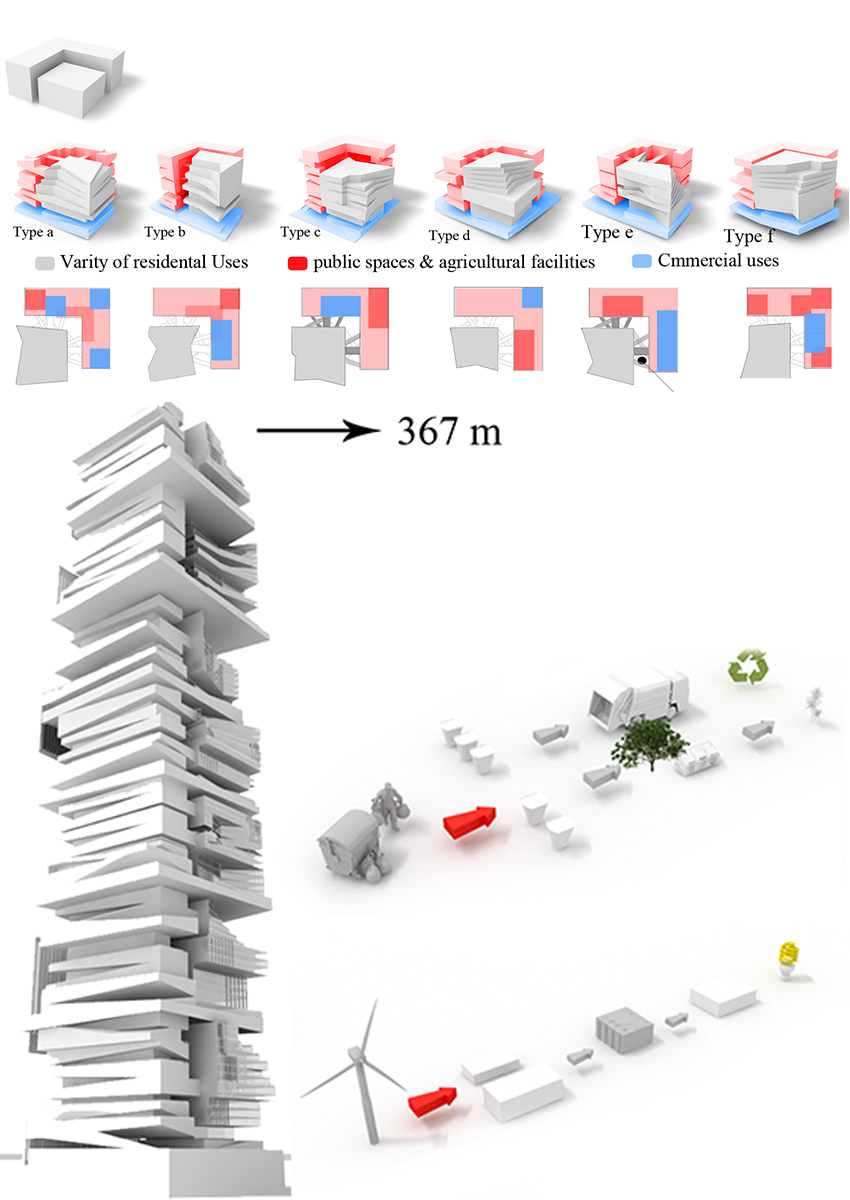 Type a
Type b
Type c
Type d
Type e
Type f

Varity of residental Uses
public spaces & agricultural facilities
Cmmercial uses

367 m