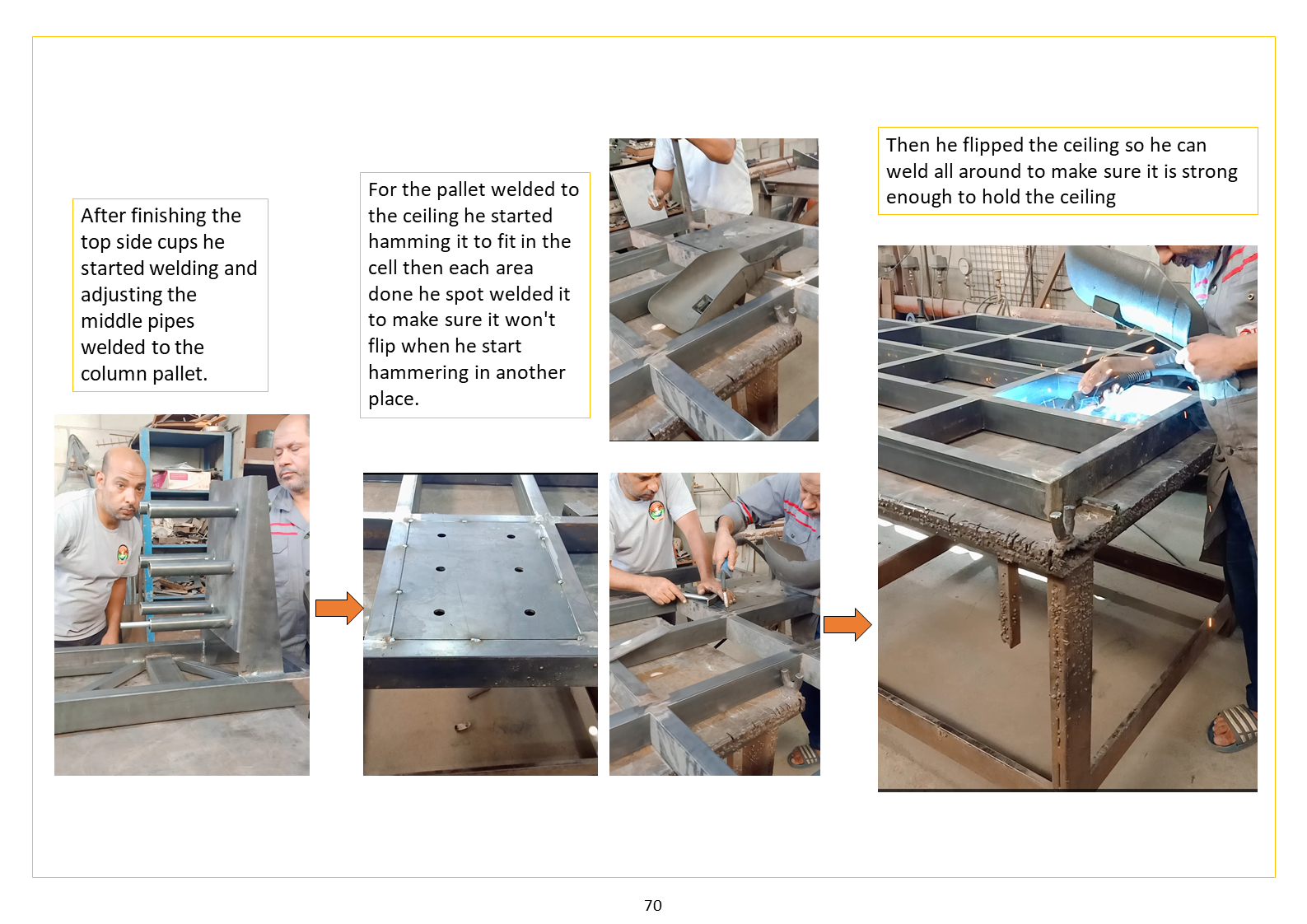 After finishing the top side cups he started welding and adjusting the middle pipes welded to the column pallet.

For the pallet welded to the ceiling he started hamming it to fit in the cell then each area done he spot welded it to make sure it won't flip when he start hammering in another place.

Then he flipped the ceiling so he can weld all around to make sure it is strong enough to hold the ceiling

70