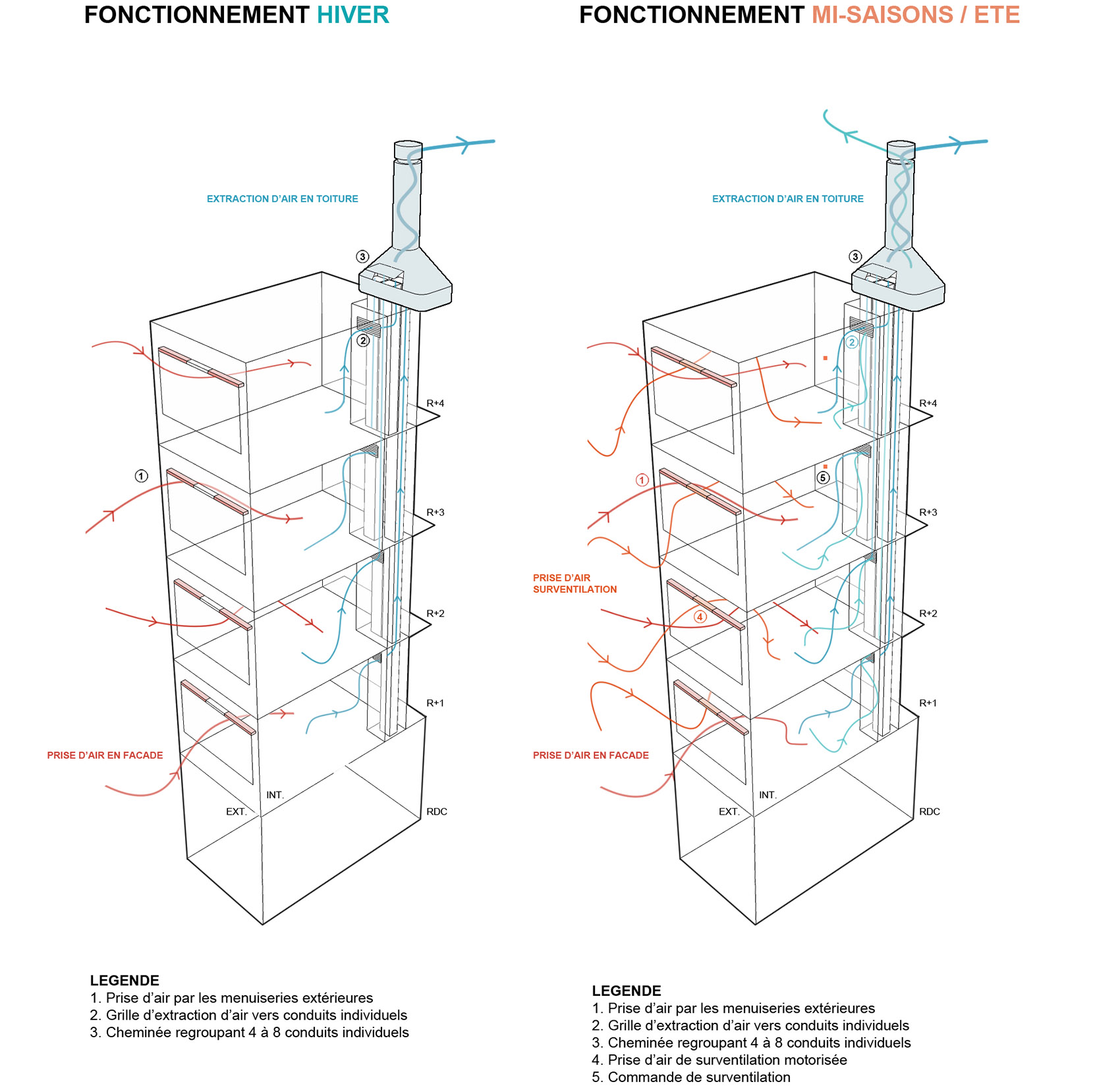 FONCTIONNEMENT HIVER

EXTRACTION D'AIR EN TOITURE

3

2

R+4

1

R+3

R+2

R+1

PRISE D'AIR EN FACADE

INT.

EXT.

RDC

LEGENDE
1. Prise d'air par les menuiseries extérieures
2. Grille d'extraction d'air vers conduits individuels
3. Cheminée regroupant 4 à 8 conduits individuels

FONCTIONNEMENT MI-SAISONS / ETE

EXTRACTION D'AIR EN TOITURE

3

2

R+4

1

5

R+3

PRISE D'AIR SURVENTILATION

4

R+2

R+1

PRISE D'AIR EN FACADE

INT.

EXT.

RDC

LEGENDE
1. Prise d'air par les menuiseries extérieures
2. Grille d'extraction d'air vers conduits individuels
3. Cheminée regroupant 4 à 8 conduits individuels
4. Prise d'air de surventilation motorisée
5. Commande de surventilation