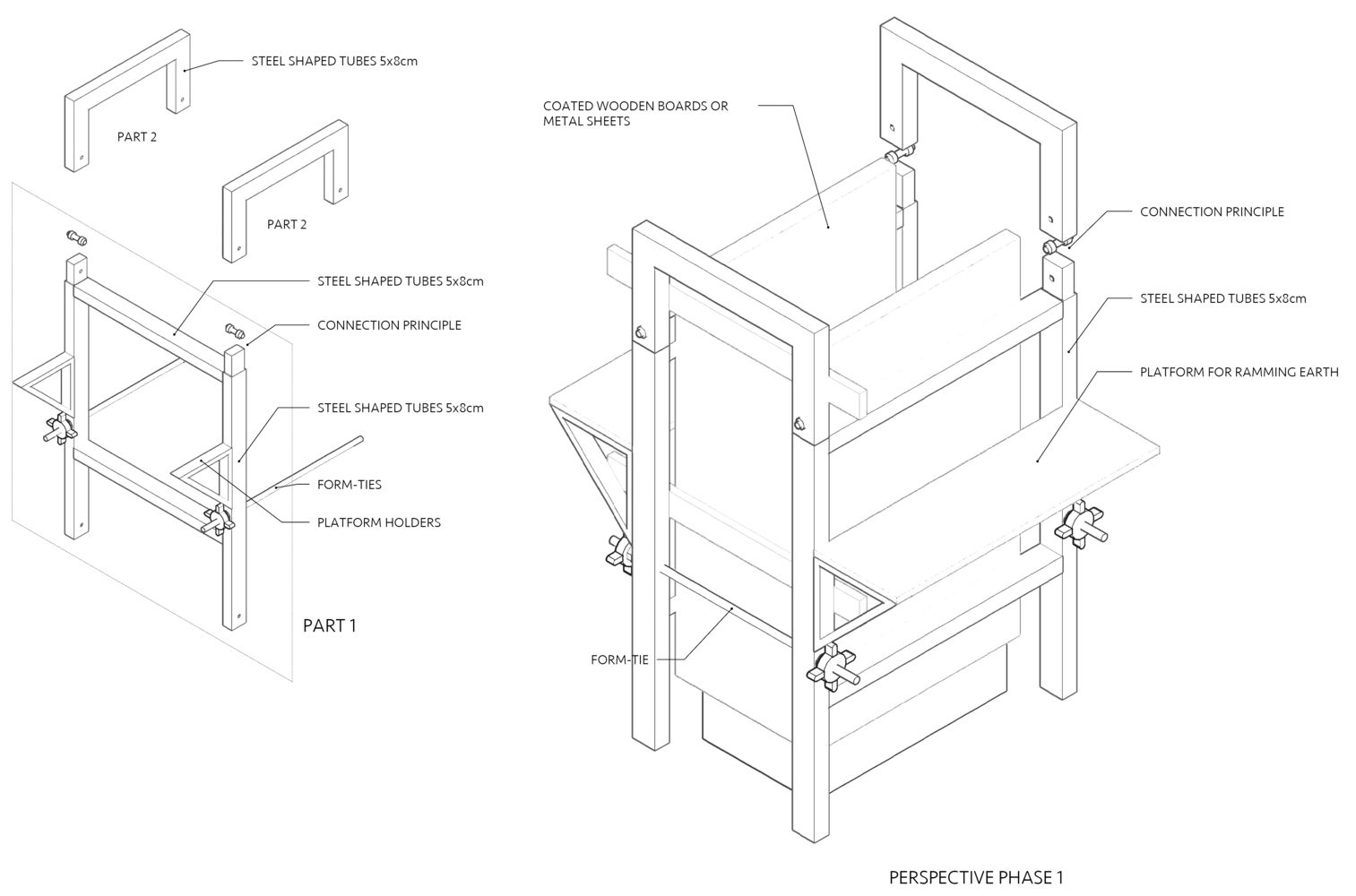 STEEL SHAPED TUBES 5x8cm

PART 2

PART 2

STEEL SHAPED TUBES 5x8cm

CONNECTION PRINCIPLE

STEEL SHAPED TUBES 5x8cm

FORM-TIES

PLATFORM HOLDERS

PART 1

COATED WOODEN BOARDS OR METAL SHEETS

CONNECTION PRINCIPLE

STEEL SHAPED TUBES 5x8cm

PLATFORM FOR RAMMING EARTH

FORM-TIE

PERSPECTIVE PHASE 1