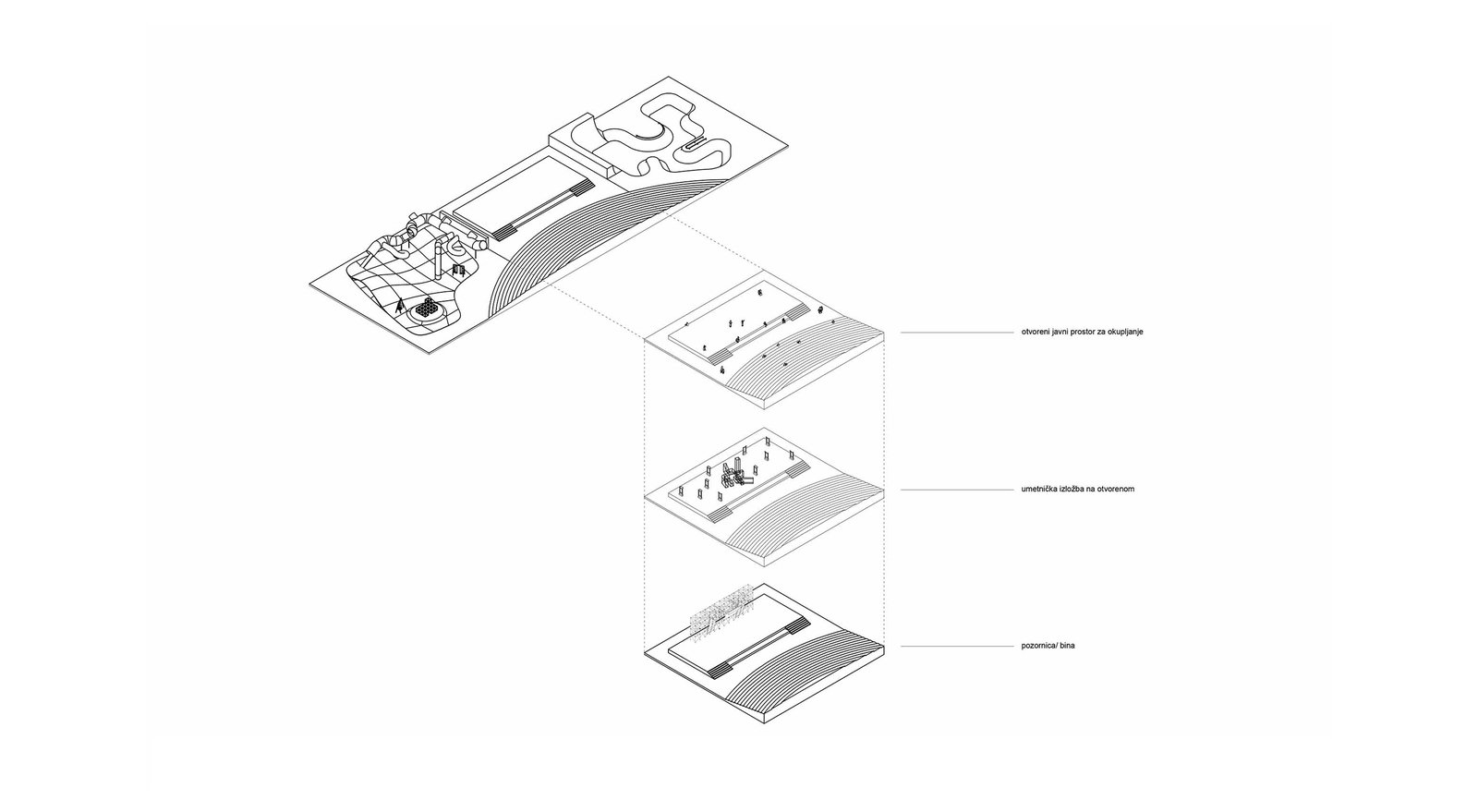 otvoreni javni prostor za okupljanje

umetnička izložba na otvorenom

pozornica/ bina