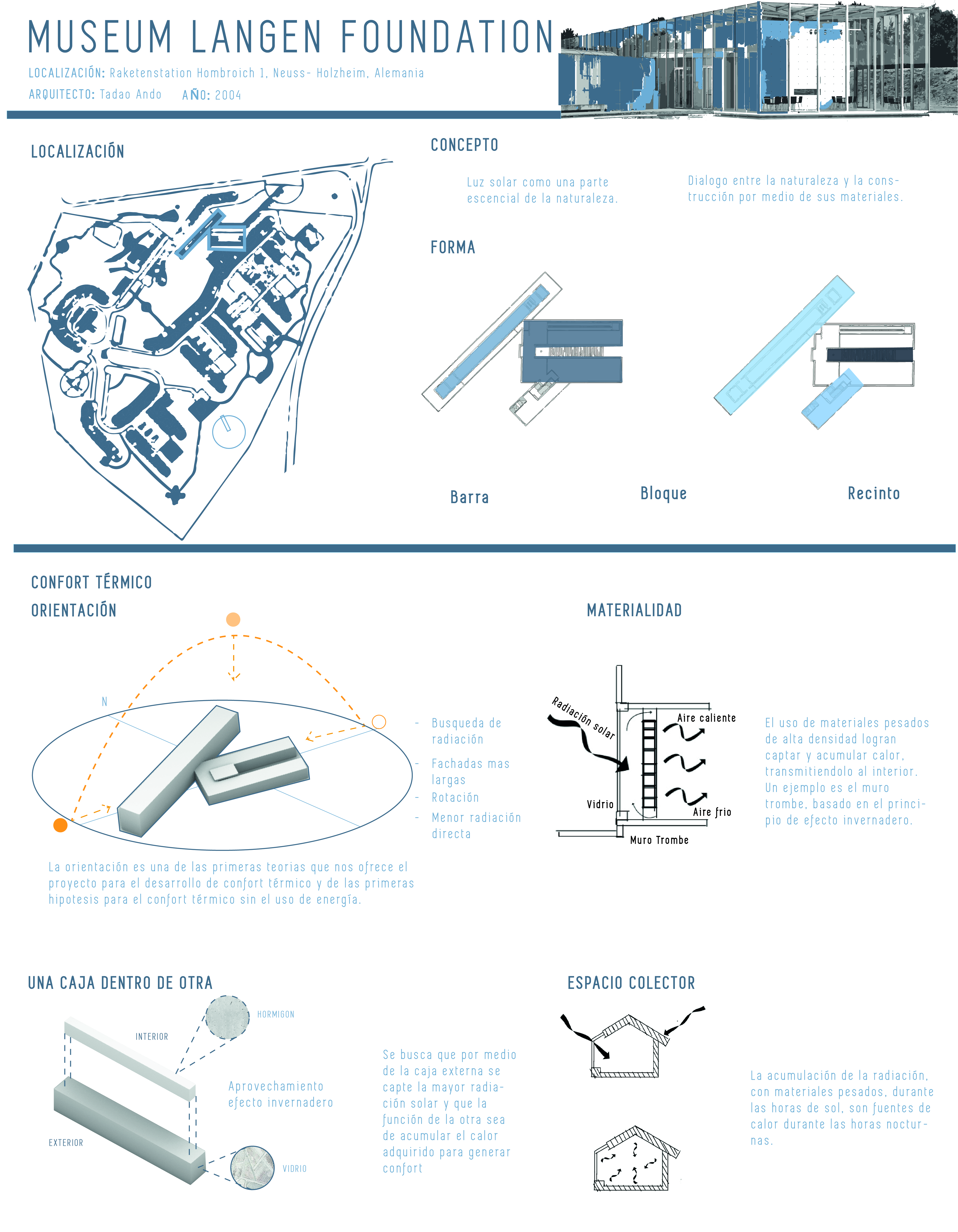 MUSEUM LANGEN FOUNDATION

LOCALIZACIÓN: Raketenstation Hombroich 1, Neuss- Holzheim, Alemania

ARQUITECTO: Tadao Ando AÑO: 2004

LOCALIZACIÓN

CONCEPTO

Luz solar como una parte escencial de la naturaleza.

Dialogo entre la naturaleza y la construcción por medio de sus materiales.

FORMA

Barra

Bloque

Recinto

CONFORT TÉRMICO

ORIENTACIÓN

N

- Busqueda de radiación
- Fachadas mas largas
- Rotación
- Menor radiación directa

La orientación es una de las primeras teorias que nos ofrece el proyecto para el desarrollo de confort térmico y de las primeras hipotesis para el confort térmico sin el uso de energía.

MATERIALIDAD

Radiación solar

Aire caliente

Vidrio

Aire frio

Muro Trombe

El uso de materiales pesados de alta densidad logran captar y acumular calor, transmitiendolo al interior. Un ejemplo es el muro trombe, basado en el principio de efecto invernadero.

UNA CAJA DENTRO DE OTRA

HORMIGON

INTERIOR

Aprovechamiento efecto invernadero

EXTERIOR

VIDRIO

Se busca que por medio de la caja externa se capte la mayor radiación solar y que la función de la otra sea de acumular el calor adquirido para generar confort

ESPACIO COLECTOR

La acumulación de la radiación, con materiales pesados, durante las horas de sol, son fuentes de calor durante las horas nocturnas.