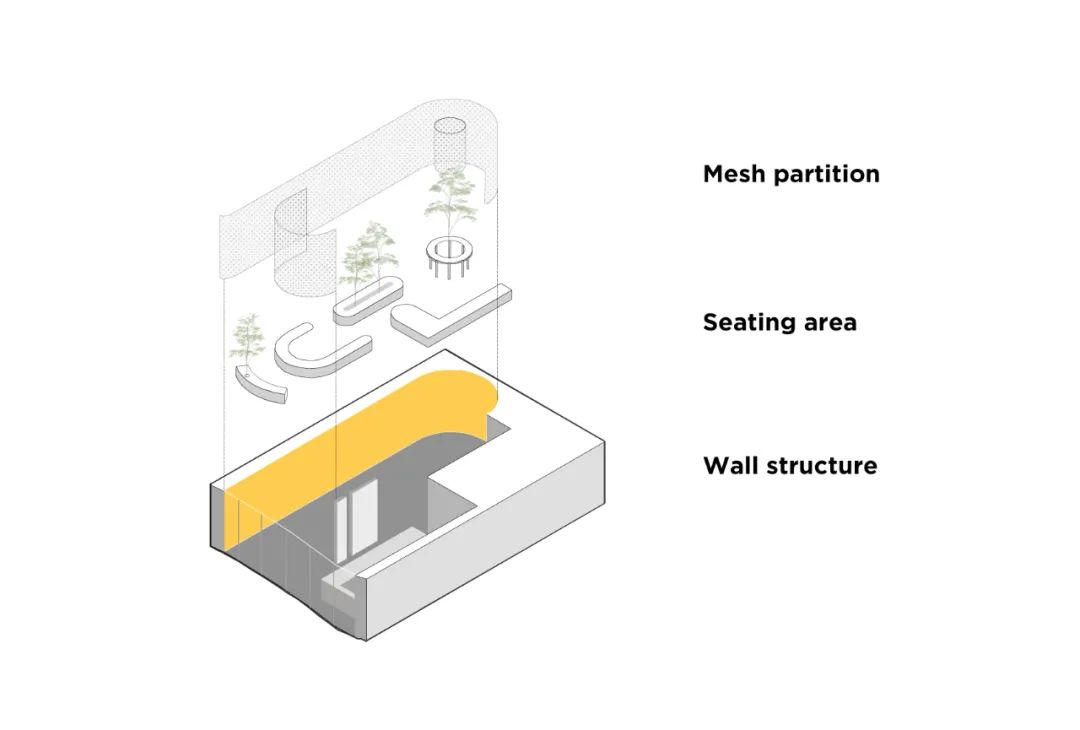 Mesh partition

Seating area

Wall structure