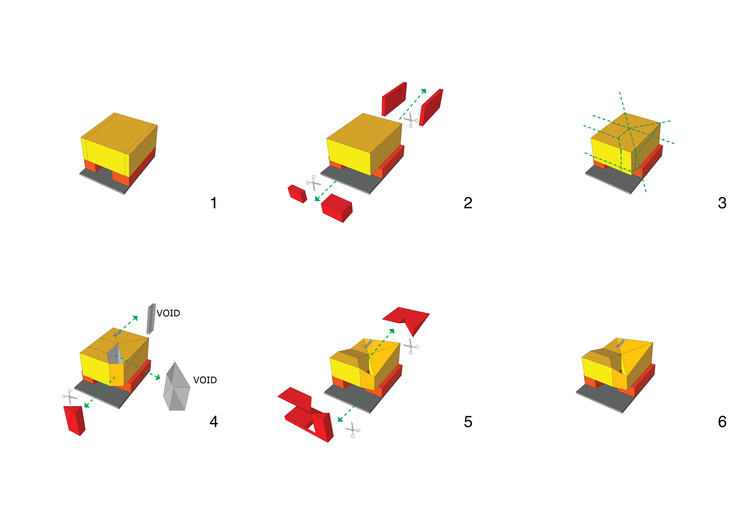 1

2

3

VOID

VOID

4

5

6