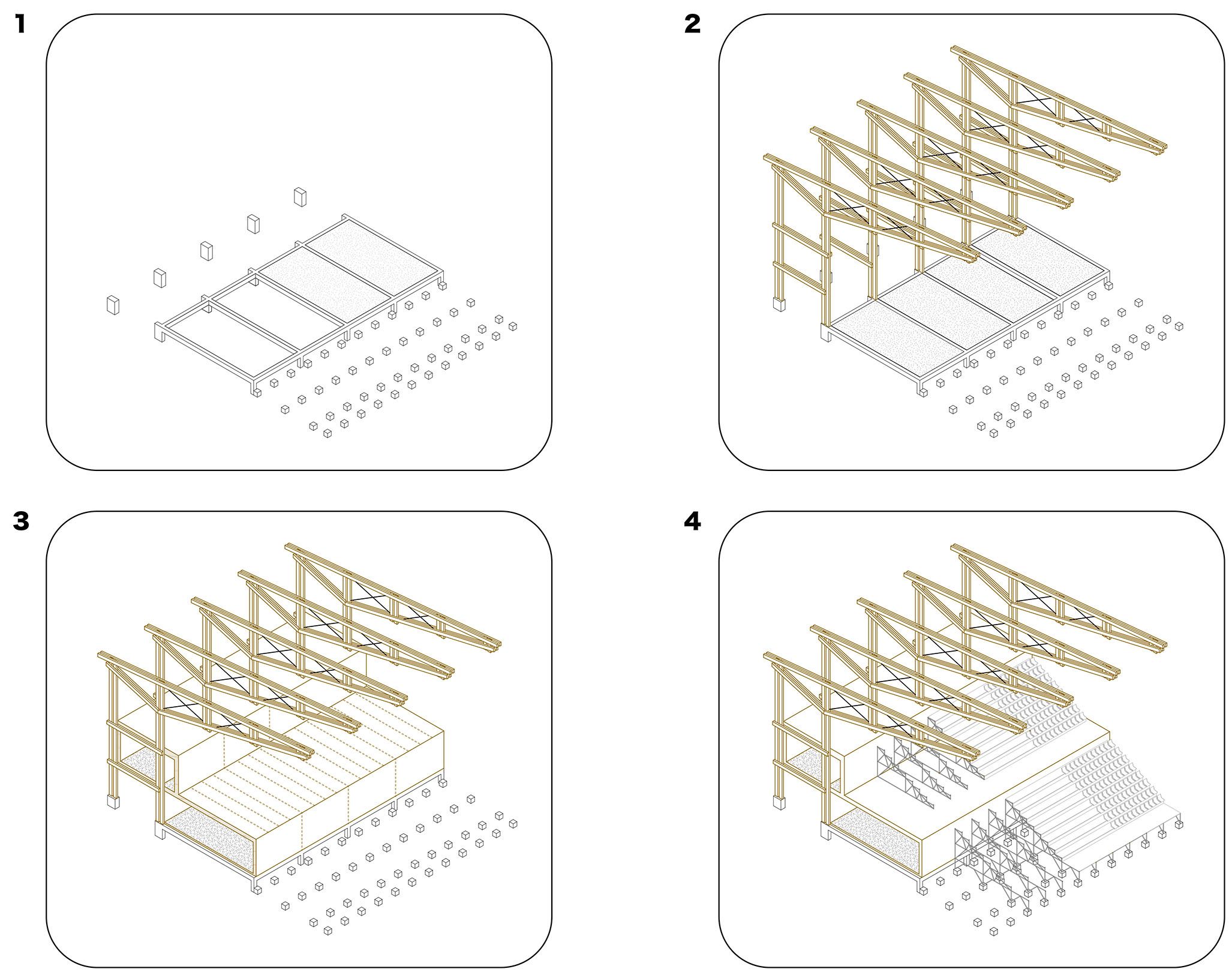 1

2

3

4