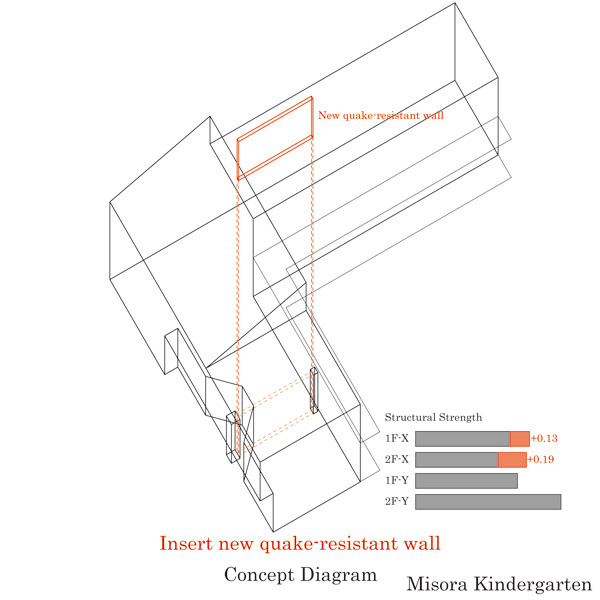 New quake-resistant wall

Structural Strength

1F-X +0.13

2F-X +0.19

1F-Y

2F-Y

Insert new quake-resistant wall

Concept Diagram

Misora Kindergarten