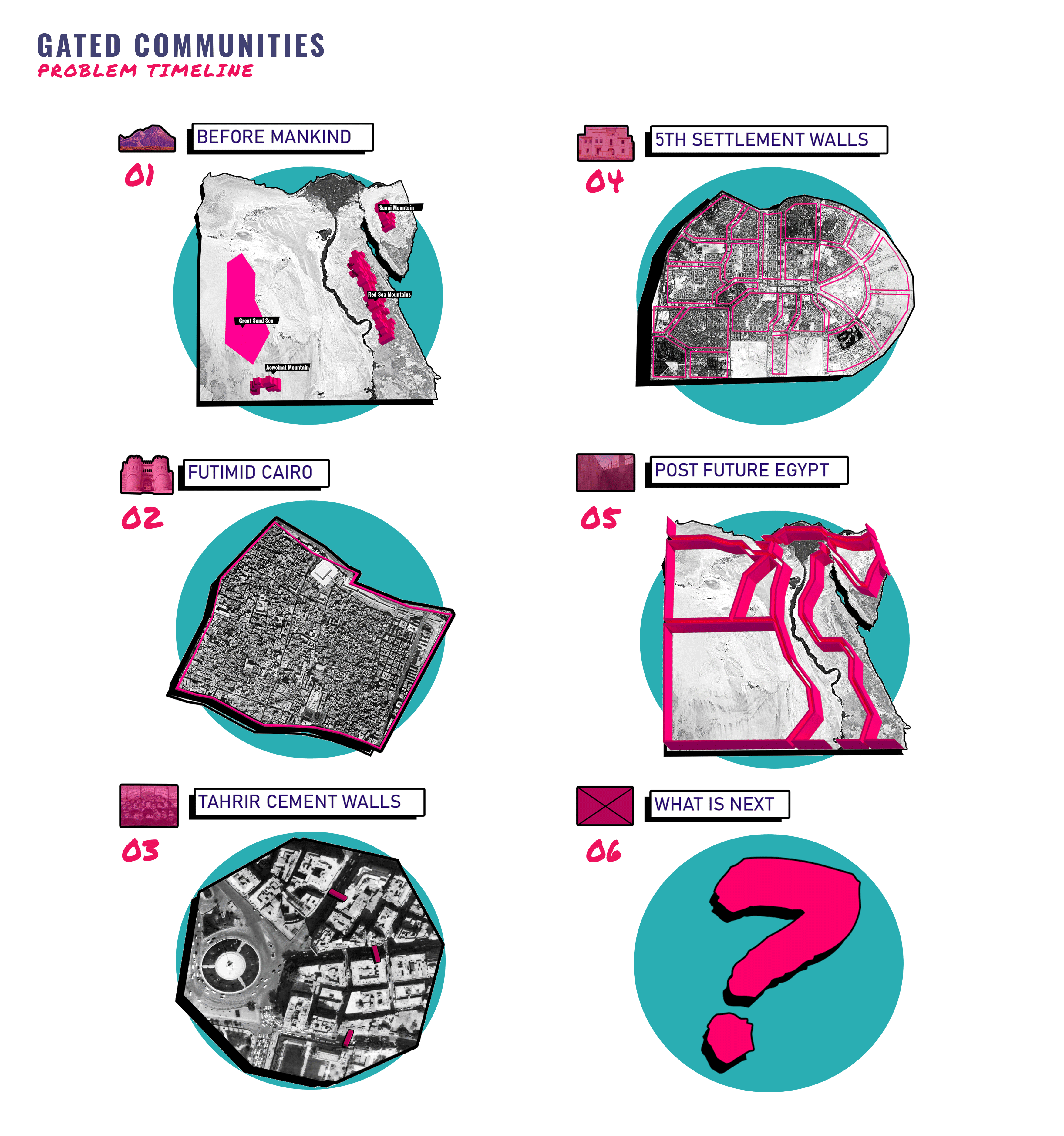 GATED COMMUNITIES
PROBLEM TIMELINE

BEFORE MANKIND
01

Sanai Mountain
Red Sea Mountains
Great Sand Sea
Aoweinat Mountain

FUTIMID CAIRO
02

TAHRIR CEMENT WALLS
03

5TH SETTLEMENT WALLS
04

POST FUTURE EGYPT
05

WHAT IS NEXT
06

?