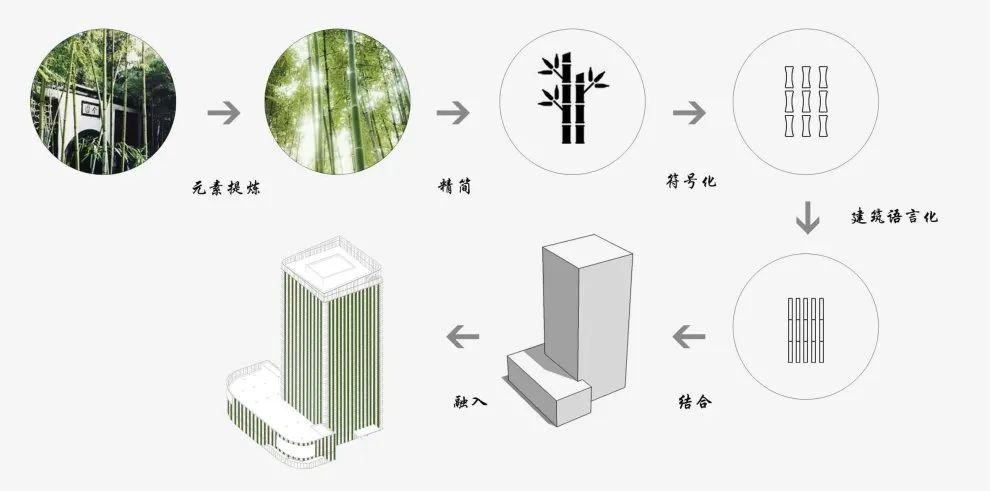 元素提炼

精简

符号化

建筑语言化

结合

融入