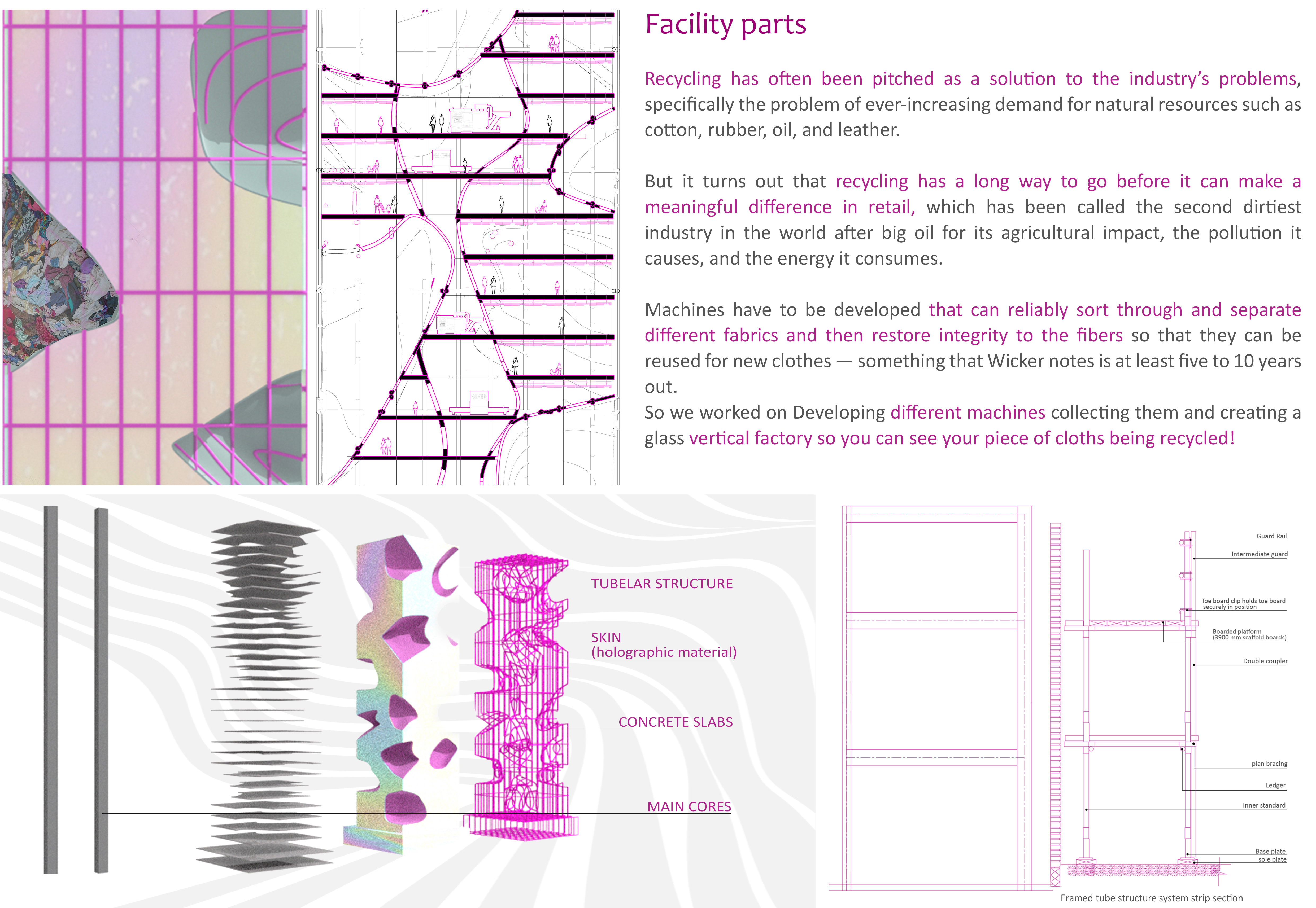 Facility parts

Recycling has often been pitched as a solution to the industry's problems, specifically the problem of ever-increasing demand for natural resources such as cotton, rubber, oil, and leather.

But it turns out that recycling has a long way to go before it can make a meaningful difference in retail, which has been called the second dirtiest industry in the world after big oil for its agricultural impact, the pollution it causes, and the energy it consumes.

Machines have to be developed that can reliably sort through and separate different fabrics and then restore integrity to the fibers so that they can be reused for new clothes — something that Wicker notes is at least five to 10 years out.
So we worked on Developing different machines collecting them and creating a glass vertical factory so you can see your piece of cloths being recycled!

TUBELAR STRUCTURE

SKIN
(holographic material)

CONCRETE SLABS

MAIN CORES

Guard Rail
Intermediate guard
Toe board clip holds toe board securely in position
Boarded platform (3900 mm scaffold boards)
Double coupler
plan bracing
Ledger
Inner standard
Base plate
sole plate

Framed tube structure system strip section