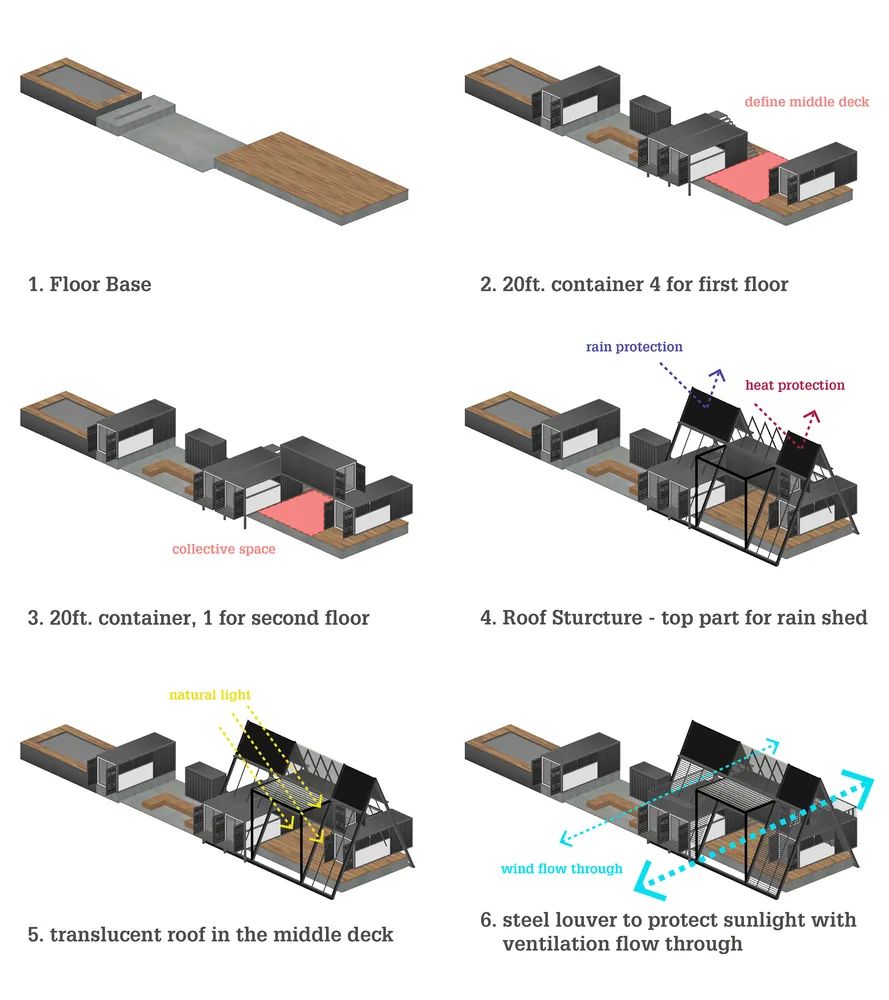 1. Floor Base

define middle deck

2. 20ft. container 4 for first floor

collective space

3. 20ft. container, 1 for second floor

rain protection

heat protection

4. Roof Sturcture - top part for rain shed

natural light

5. translucent roof in the middle deck

wind flow through

6. steel louver to protect sunlight with ventilation flow through