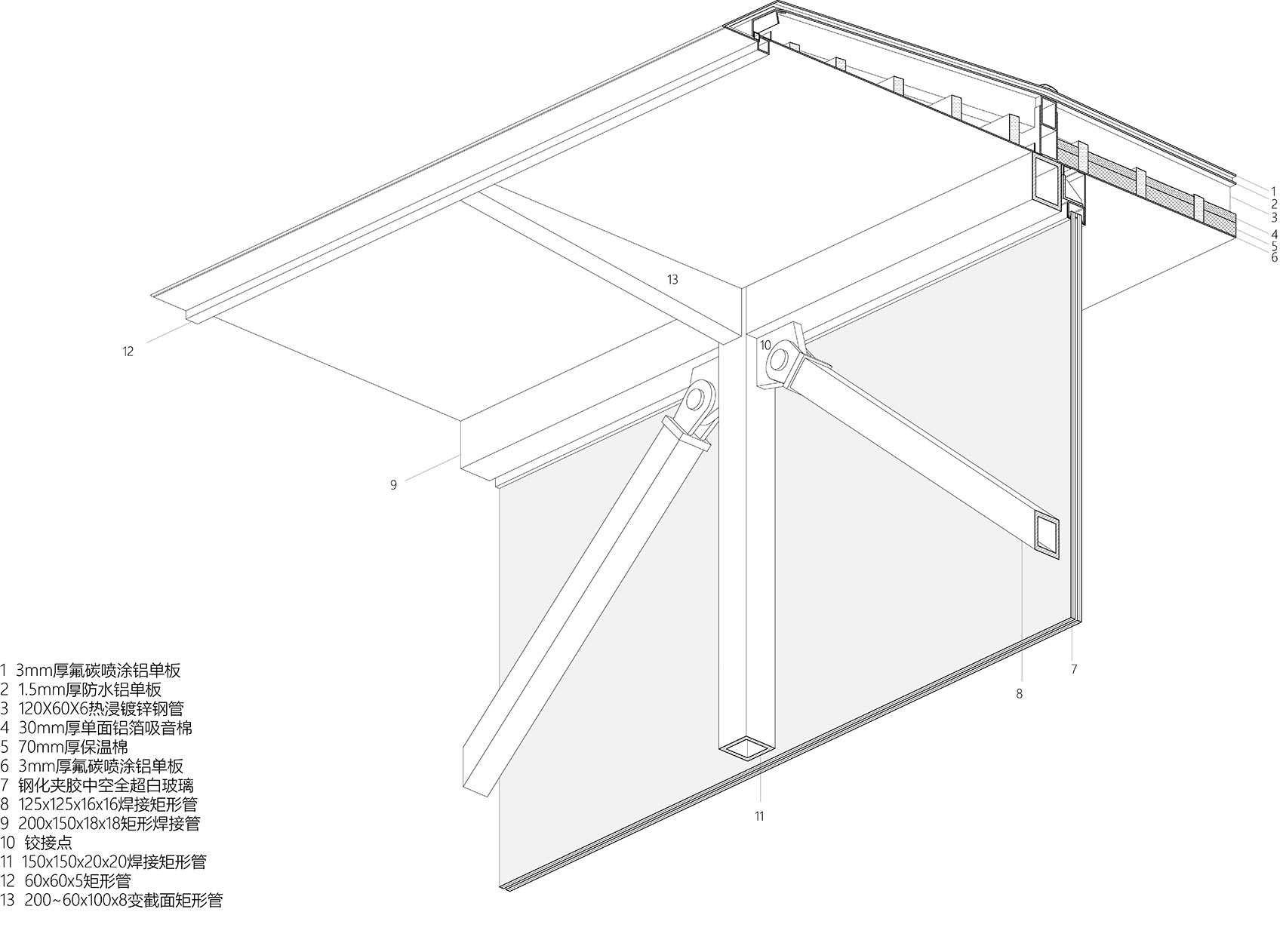 1
2
3
4
5
6

13

12

10

9

7

8

11

1 3mm厚氟碳喷涂铝单板
2 1.5mm厚防水铝单板
3 120X60X6热浸镀锌钢管
4 30mm厚单面铝箔吸音棉
5 70mm厚保温棉
6 3mm厚氟碳喷涂铝单板
7 钢化夹胶中空全超白玻璃
8 125x125x16x16焊接矩形管
9 200x150x18x18矩形焊接管
10 铰接点
11 150x150x20x20焊接矩形管
12 60x60x5矩形管
13 200~60x100x8变截面矩形管