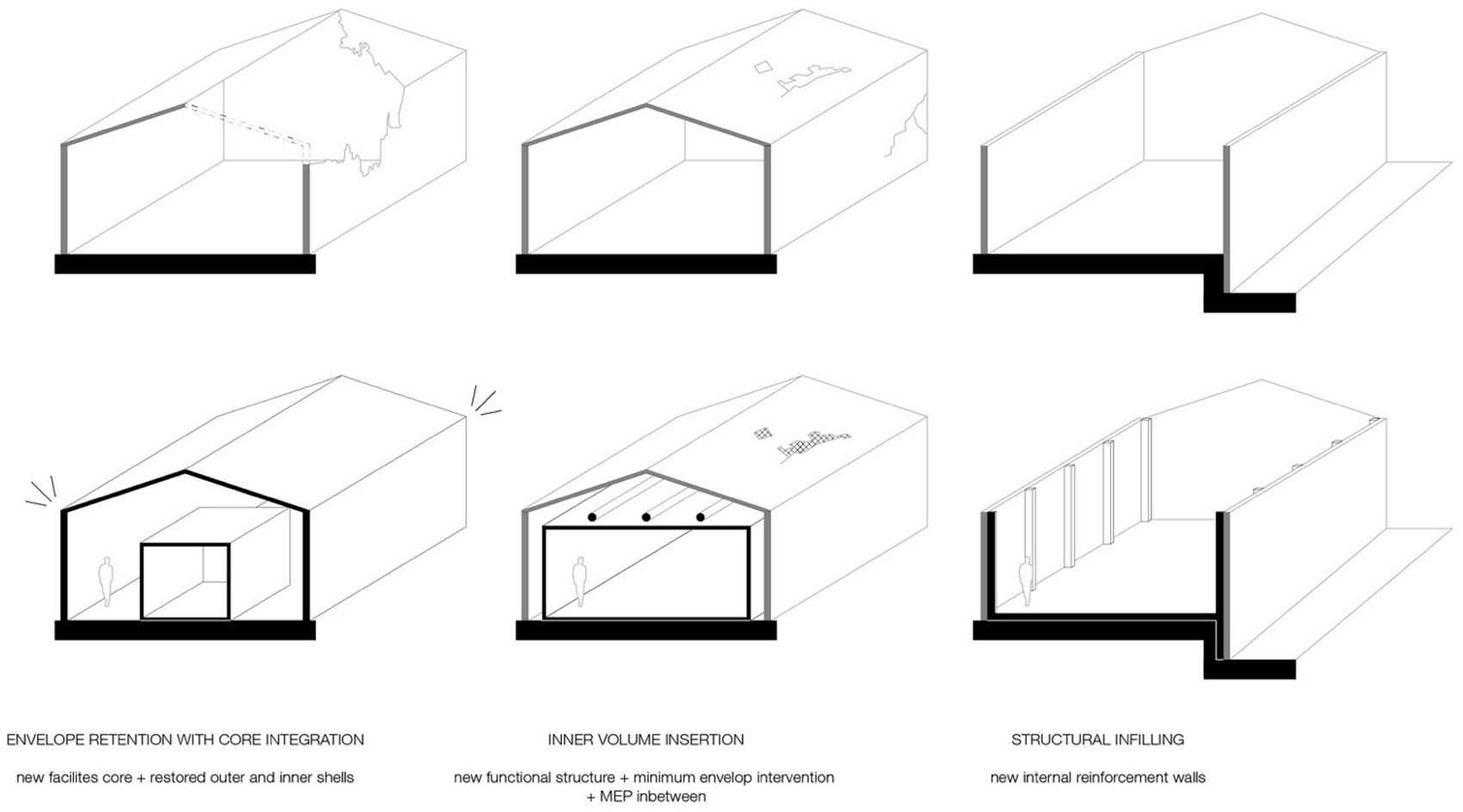 ENVELOPE RETENTION WITH CORE INTEGRATION

new facilites core + restored outer and inner shells

INNER VOLUME INSERTION

new functional structure + minimum envelop intervention + MEP inbetween

STRUCTURAL INFILLING

new internal reinforcement walls