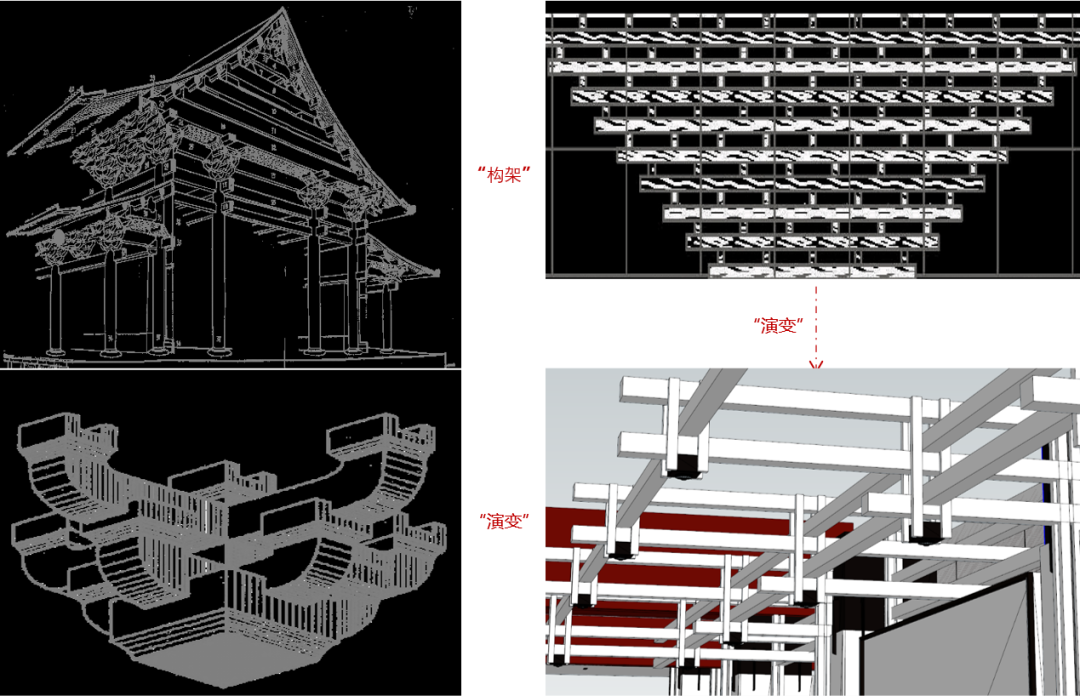 “构架”

“演变”

“演变”