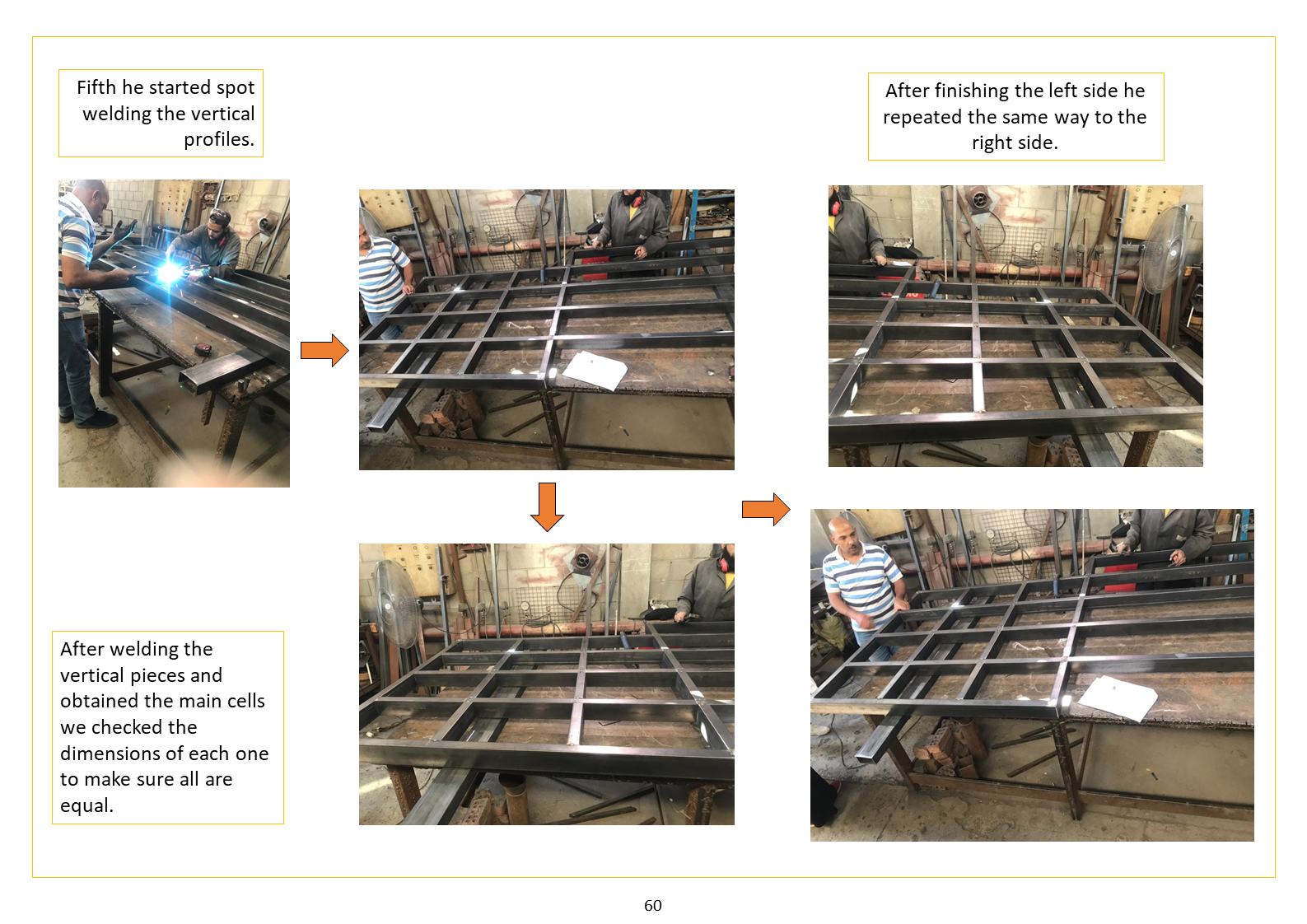 Fifth he started spot welding the vertical profiles.

After finishing the left side he repeated the same way to the right side.

After welding the vertical pieces and obtained the main cells we checked the dimensions of each one to make sure all are equal.

60