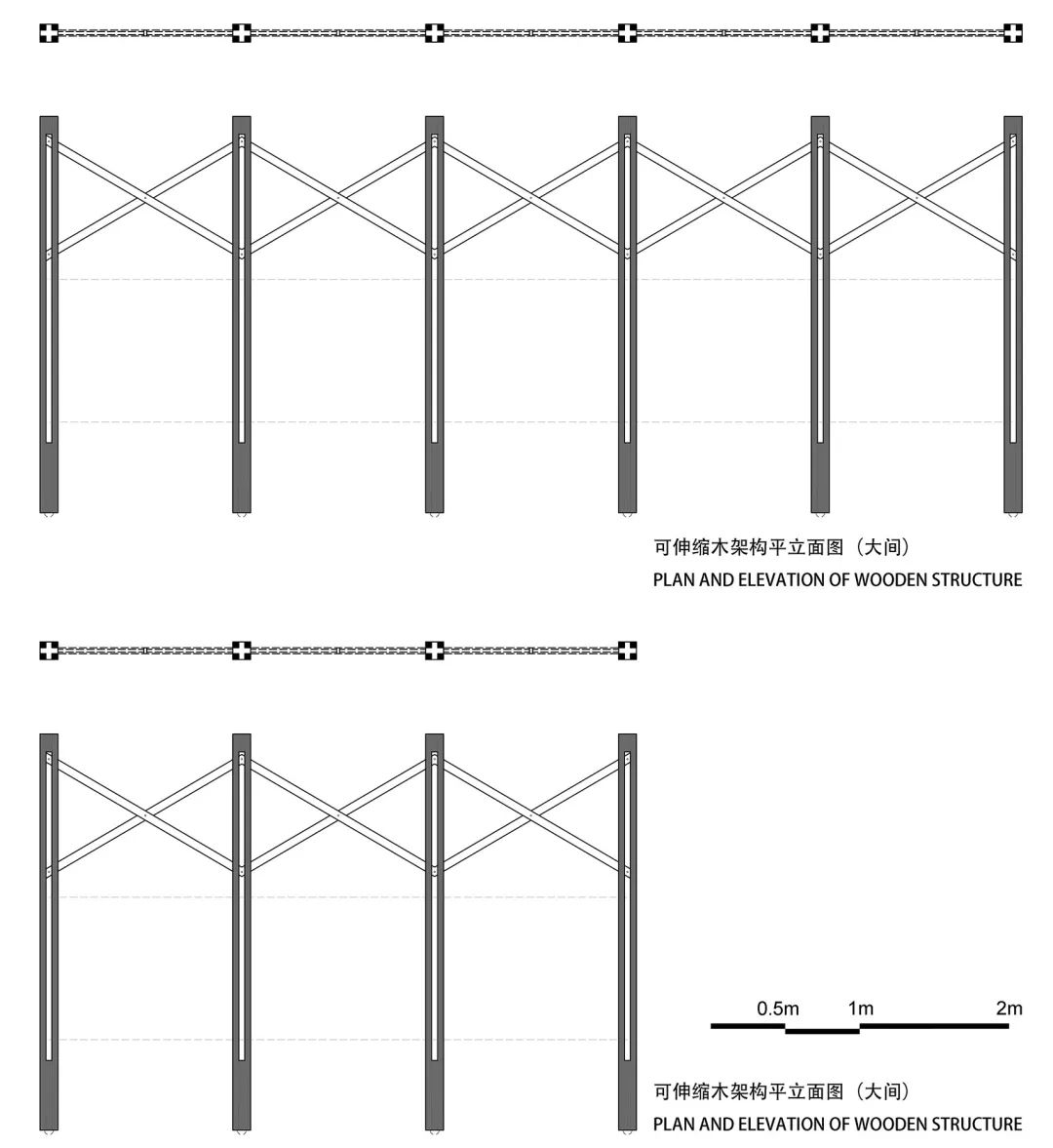 可伸缩木架构平立面图（大间）
PLAN AND ELEVATION OF WOODEN STRUCTURE

0.5m 1m 2m

可伸缩木架构平立面图（大间）
PLAN AND ELEVATION OF WOODEN STRUCTURE