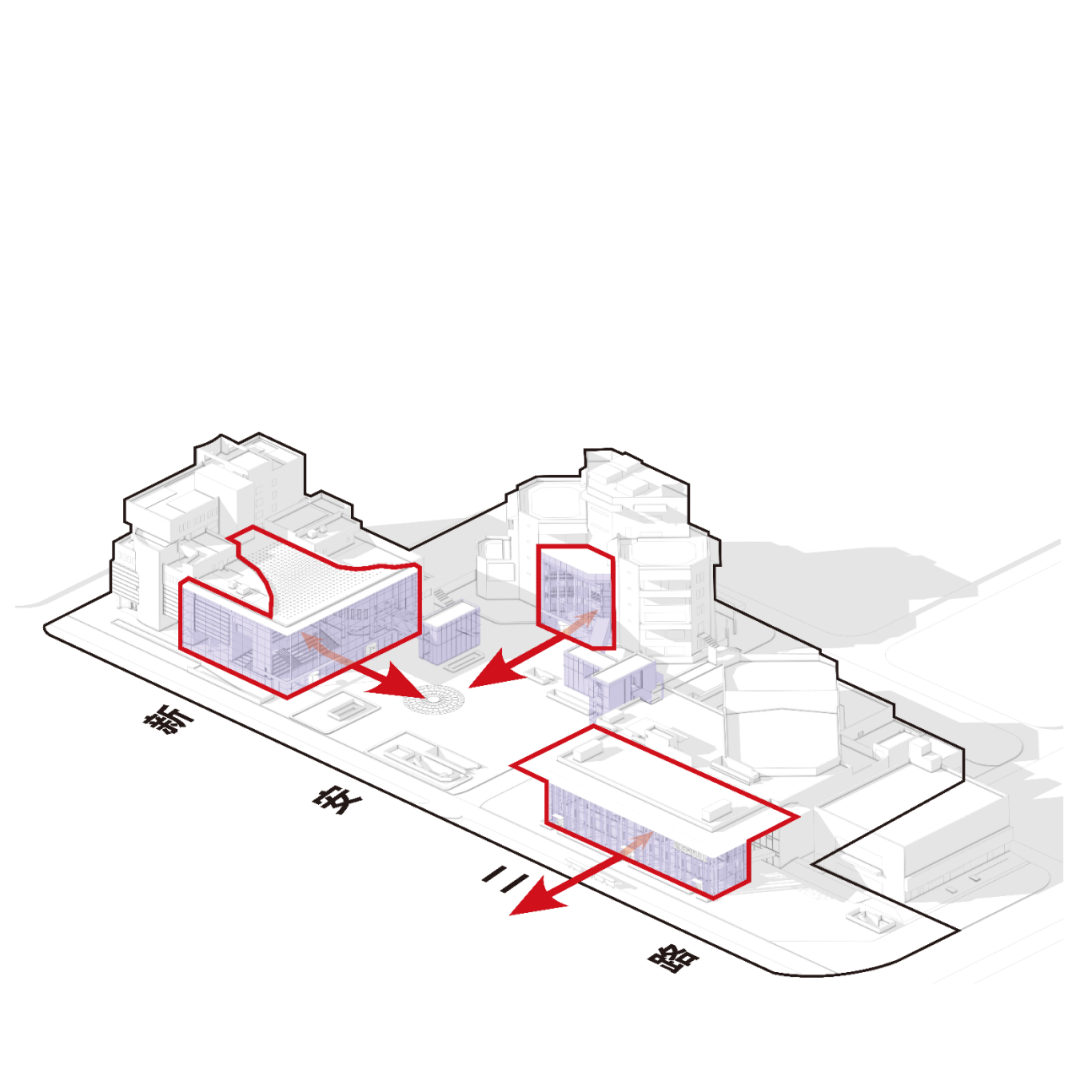 新安二路