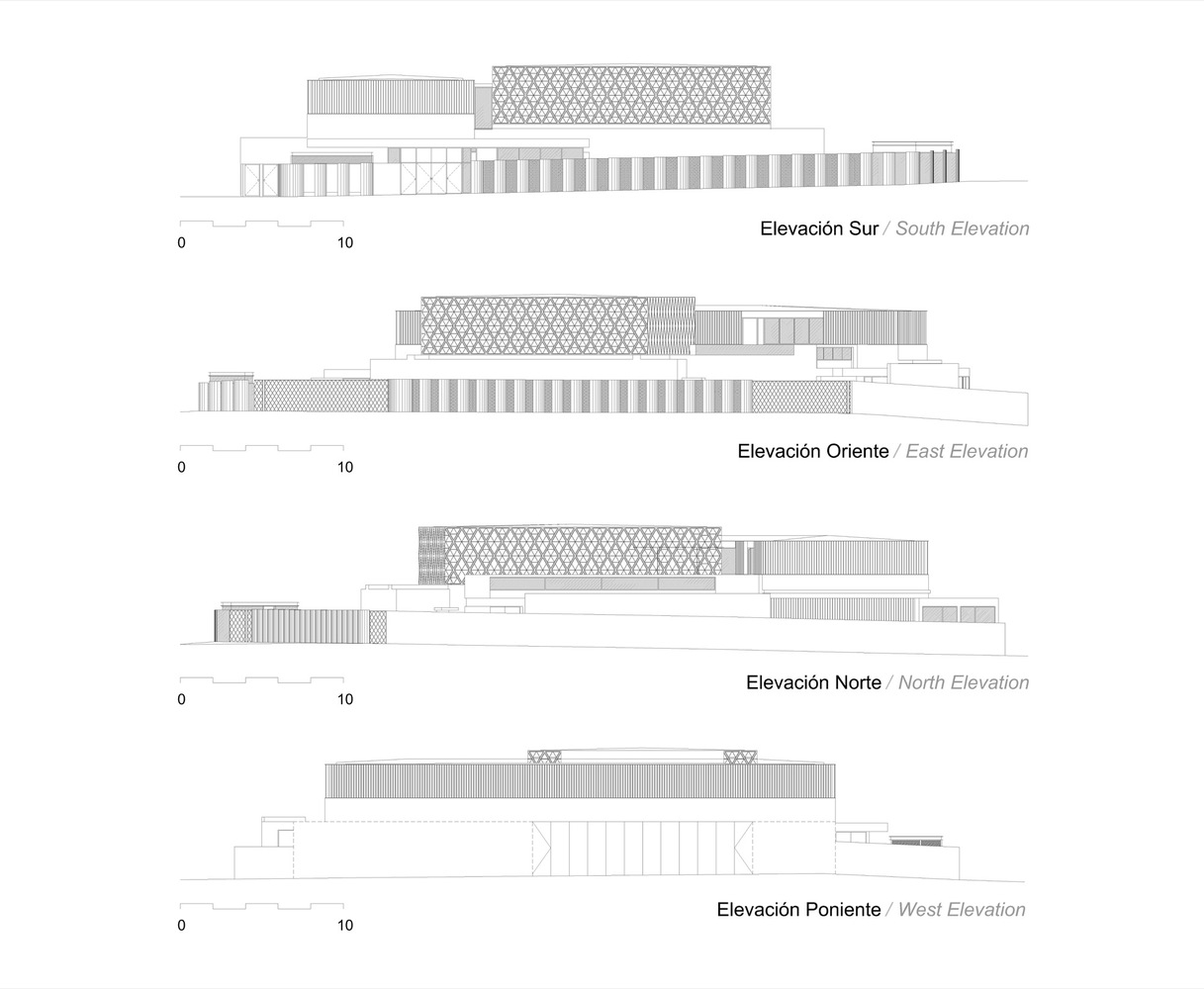 0 10

Elevación Sur / South Elevation

0 10

Elevación Oriente / East Elevation

0 10

Elevación Norte / North Elevation

0 10

Elevación Poniente / West Elevation