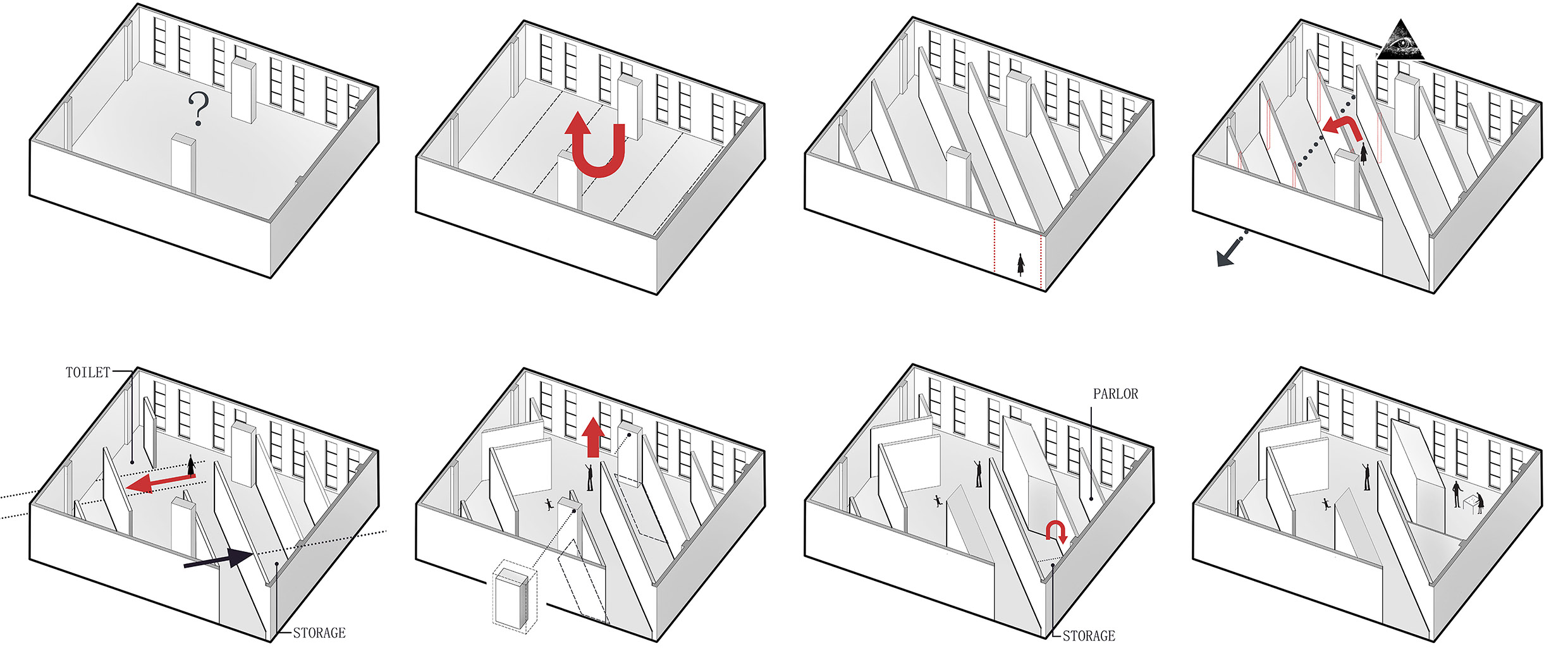 ?

TOILET

STORAGE

PARLOR

STORAGE