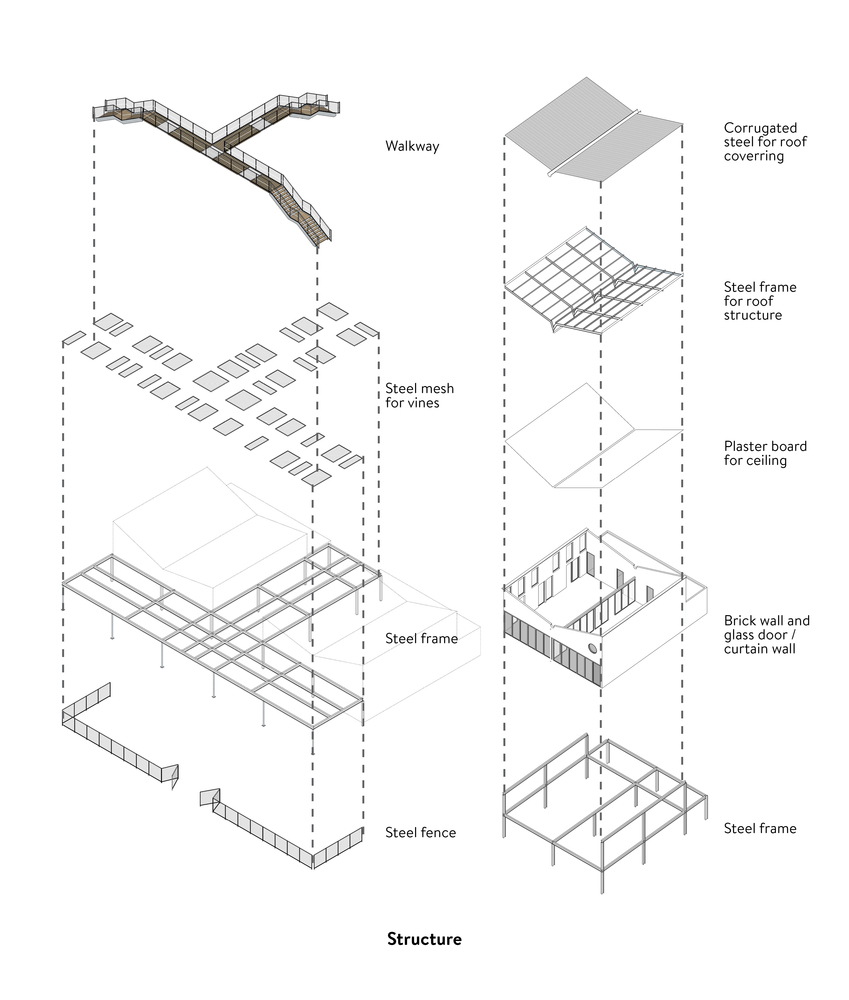 Walkway

Steel mesh for vines

Steel frame

Steel fence

Corrugated steel for roof coverring

Steel frame for roof structure

Plaster board for ceiling

Brick wall and glass door / curtain wall

Steel frame

Structure