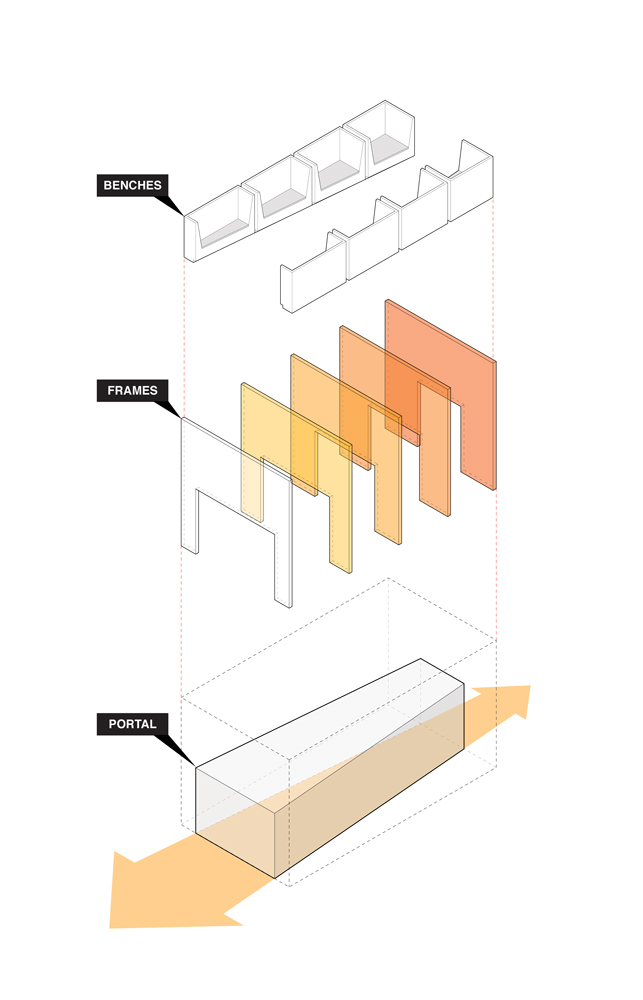 BENCHES

FRAMES

PORTAL